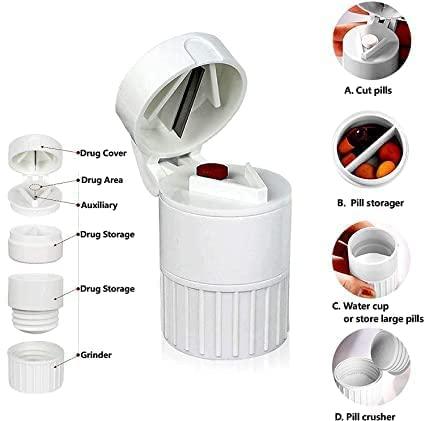 Drug Cover
Drug Area
Auxiliary
Drug Storage
Drug Storage
Grinder

A. Cut pills

B. Pill storager

C. Water cup or store large pills

D. Pill crusher