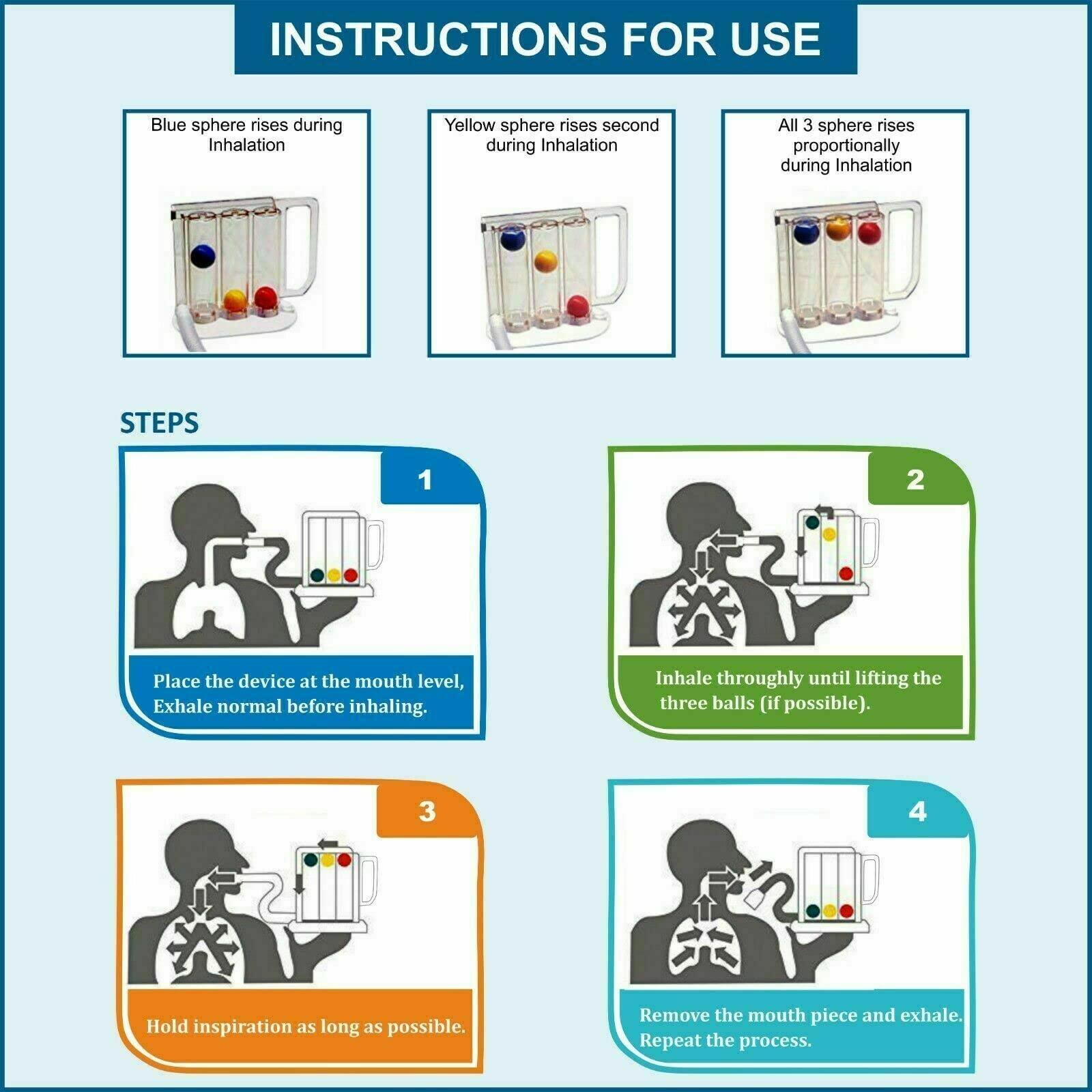 INSTRUCTIONS FOR USE

Blue sphere rises during Inhalation

Yellow sphere rises second during Inhalation

All 3 sphere rises proportionally during Inhalation

STEPS

1

Place the device at the mouth level, Exhale normal before inhaling.

2

Inhale throughly until lifting the three balls (if possible).

3

Hold inspiration as long as possible.

4

Remove the mouth piece and exhale. Repeat the process.