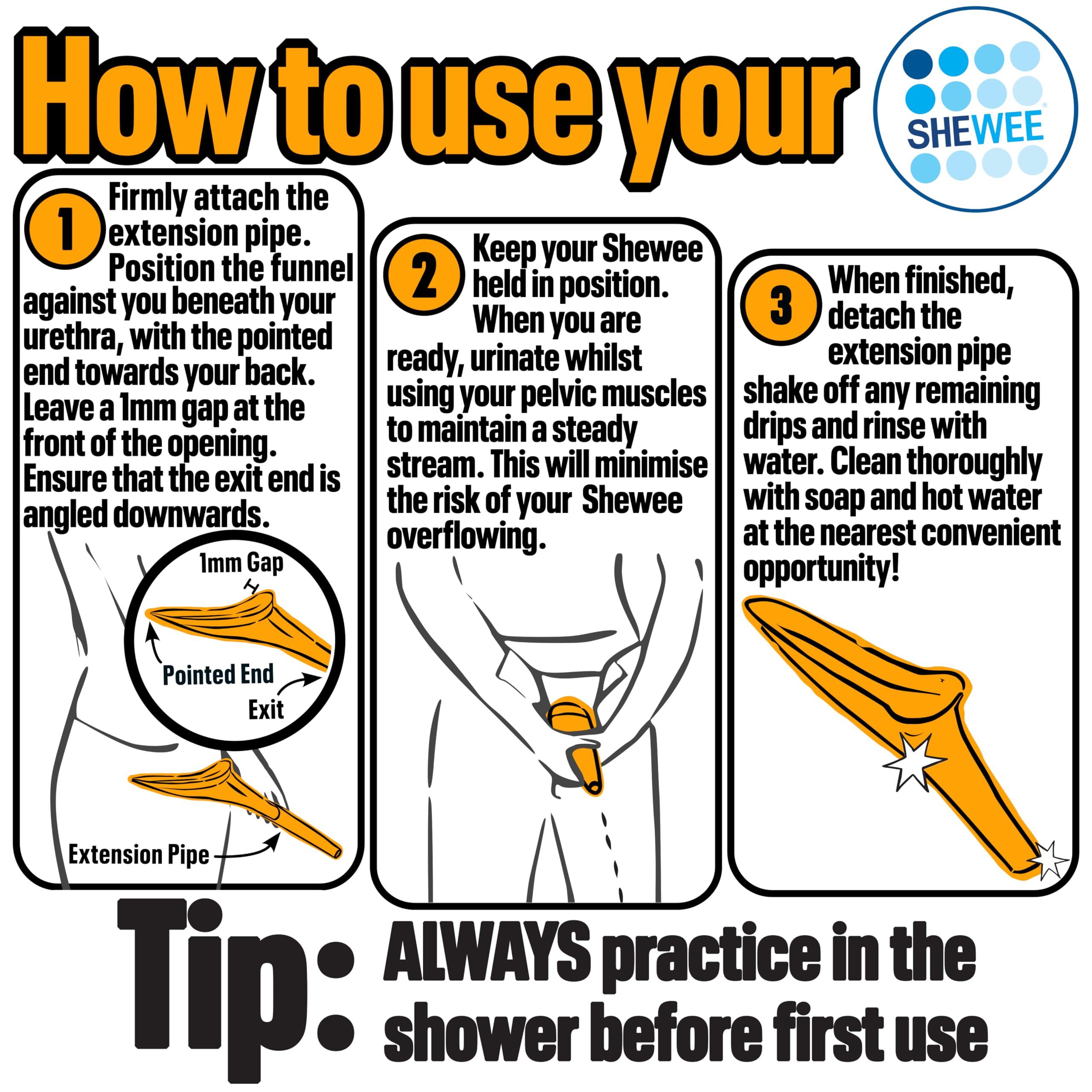 How to use your SHEWEE®

1 Firmly attach the extension pipe. Position the funnel against you beneath your urethra, with the pointed end towards your back. Leave a 1mm gap at the front of the opening. Ensure that the exit end is angled downwards.

1mm Gap
Pointed End
Exit
Extension Pipe

2 Keep your Shewee held in position. When you are ready, urinate whilst using your pelvic muscles to maintain a steady stream. This will minimise the risk of your Shewee overflowing.

3 When finished, detach the extension pipe shake off any remaining drips and rinse with water. Clean thoroughly with soap and hot water at the nearest convenient opportunity!

Tip: ALWAYS practice in the shower before first use