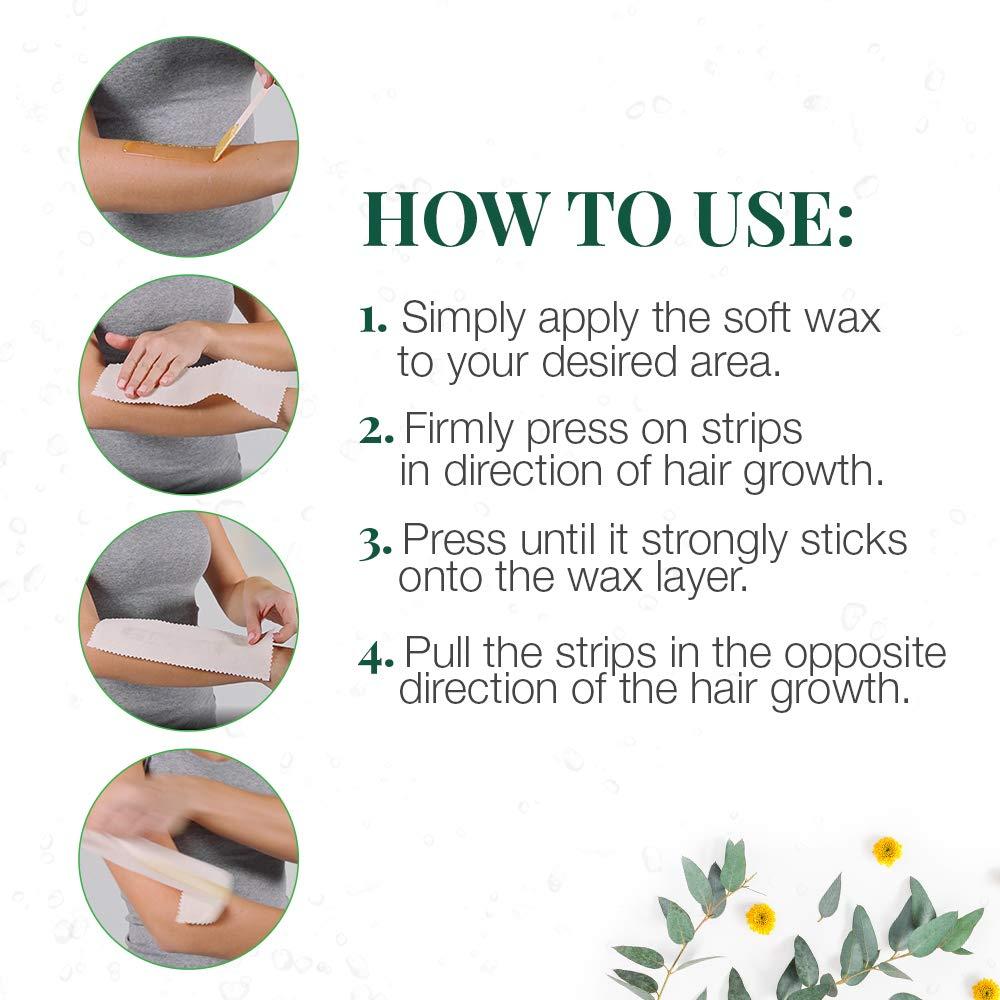 HOW TO USE:

1. Simply apply the soft wax to your desired area.

2. Firmly press on strips in direction of hair growth.

3. Press until it strongly sticks onto the wax layer.

4. Pull the strips in the opposite direction of the hair growth.