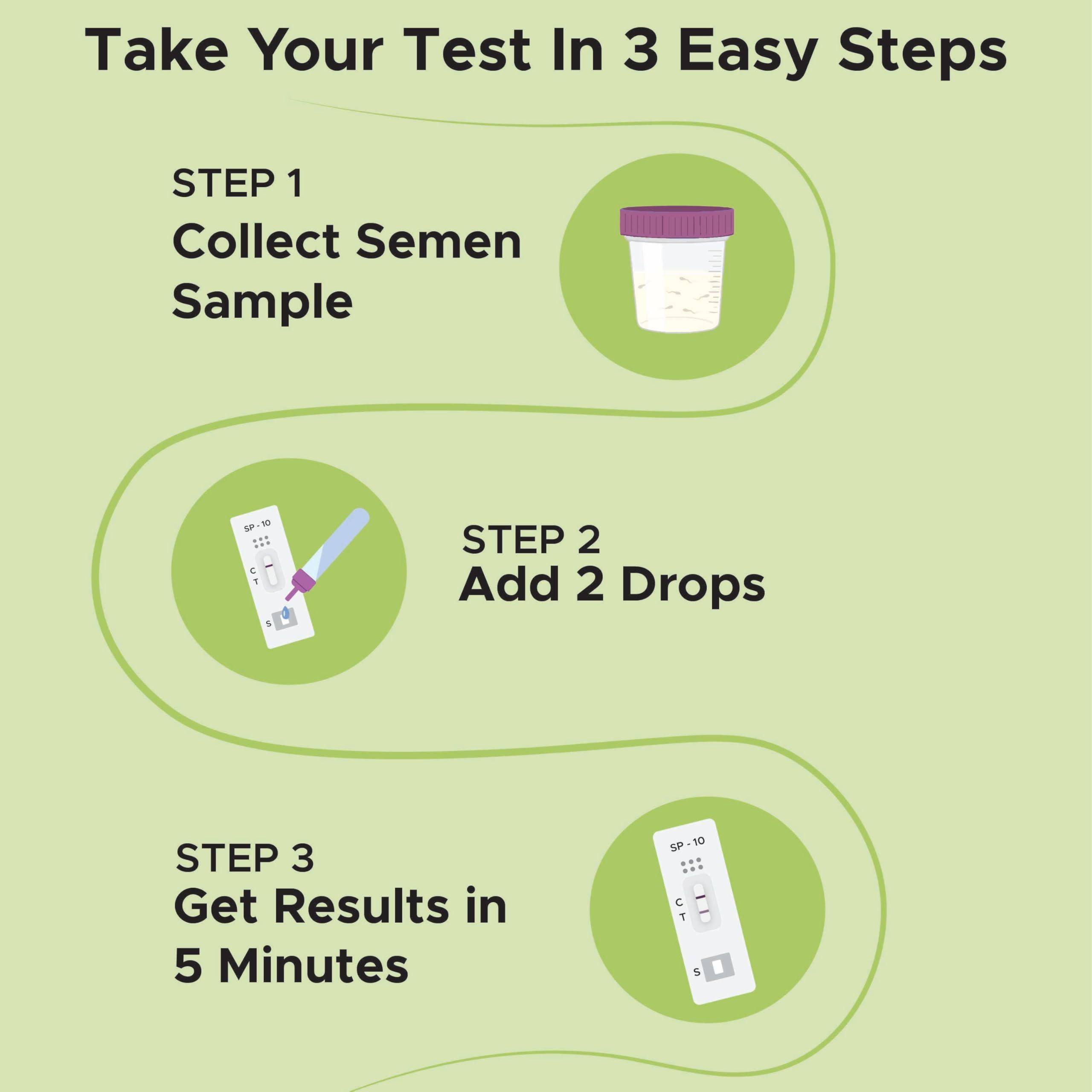 Take Your Test In 3 Easy Steps

STEP 1
Collect Semen Sample

SP - 10
C
T
S

STEP 2
Add 2 Drops

STEP 3
Get Results in 5 Minutes

SP - 10
C
T
S