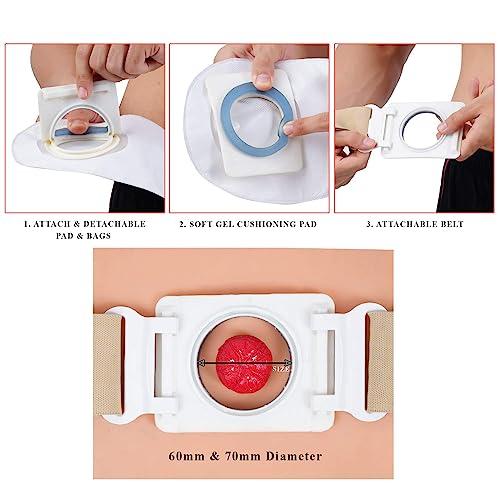 1. ATTACH & DETACHABLE PAD & BAGS

2. SOFT GEL CUSHIONING PAD

3. ATTACHABLE BELT

SIZE

60mm & 70mm Diameter