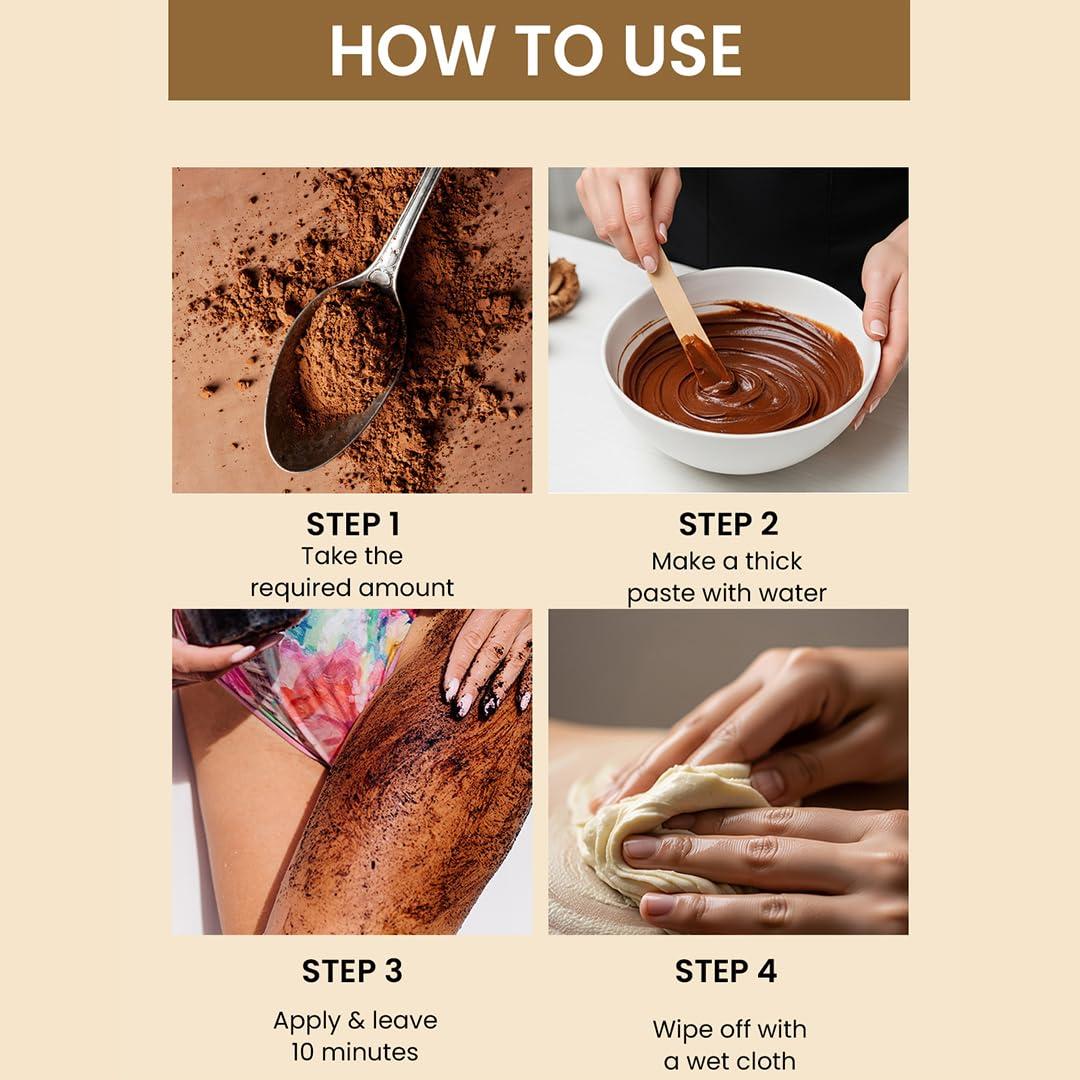 HOW TO USE

STEP 1
Take the required amount

STEP 2
Make a thick paste with water

STEP 3
Apply & leave 10 minutes

STEP 4
Wipe off with a wet cloth