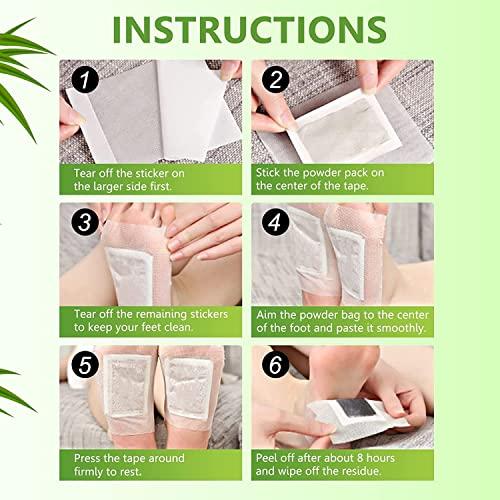 INSTRUCTIONS

1
Tear off the sticker on the larger side first.

2
Stick the powder pack on the center of the tape.

3
Tear off the remaining stickers to keep your feet clean.

4
Aim the powder bag to the center of the foot and paste it smoothly.

5
Press the tape around firmly to rest.

6
Peel off after about 8 hours and wipe off the residue.