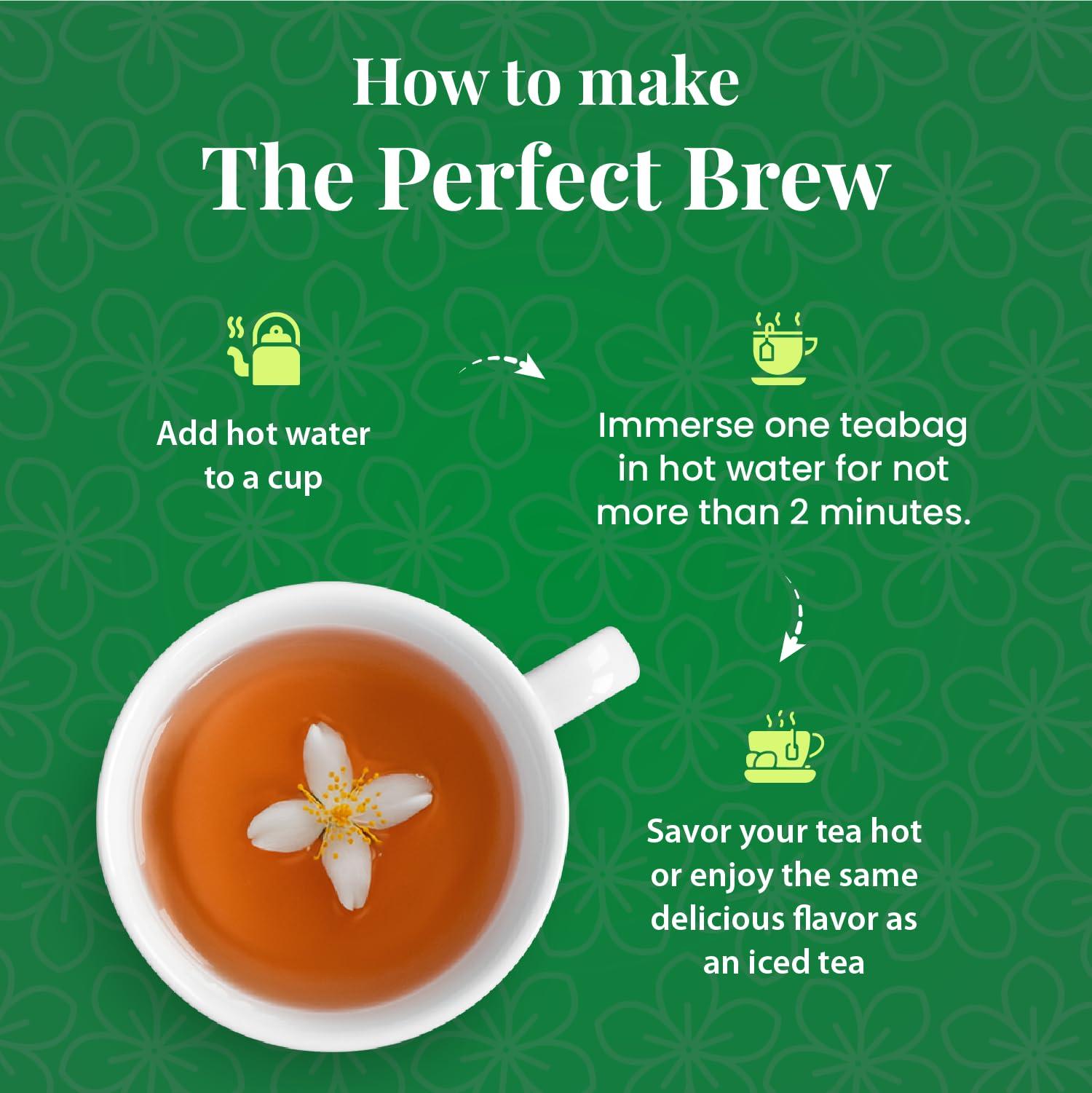 How to make
The Perfect Brew

Add hot water to a cup

Immerse one teabag in hot water for not more than 2 minutes.

Savor your tea hot or enjoy the same delicious flavor as an iced tea