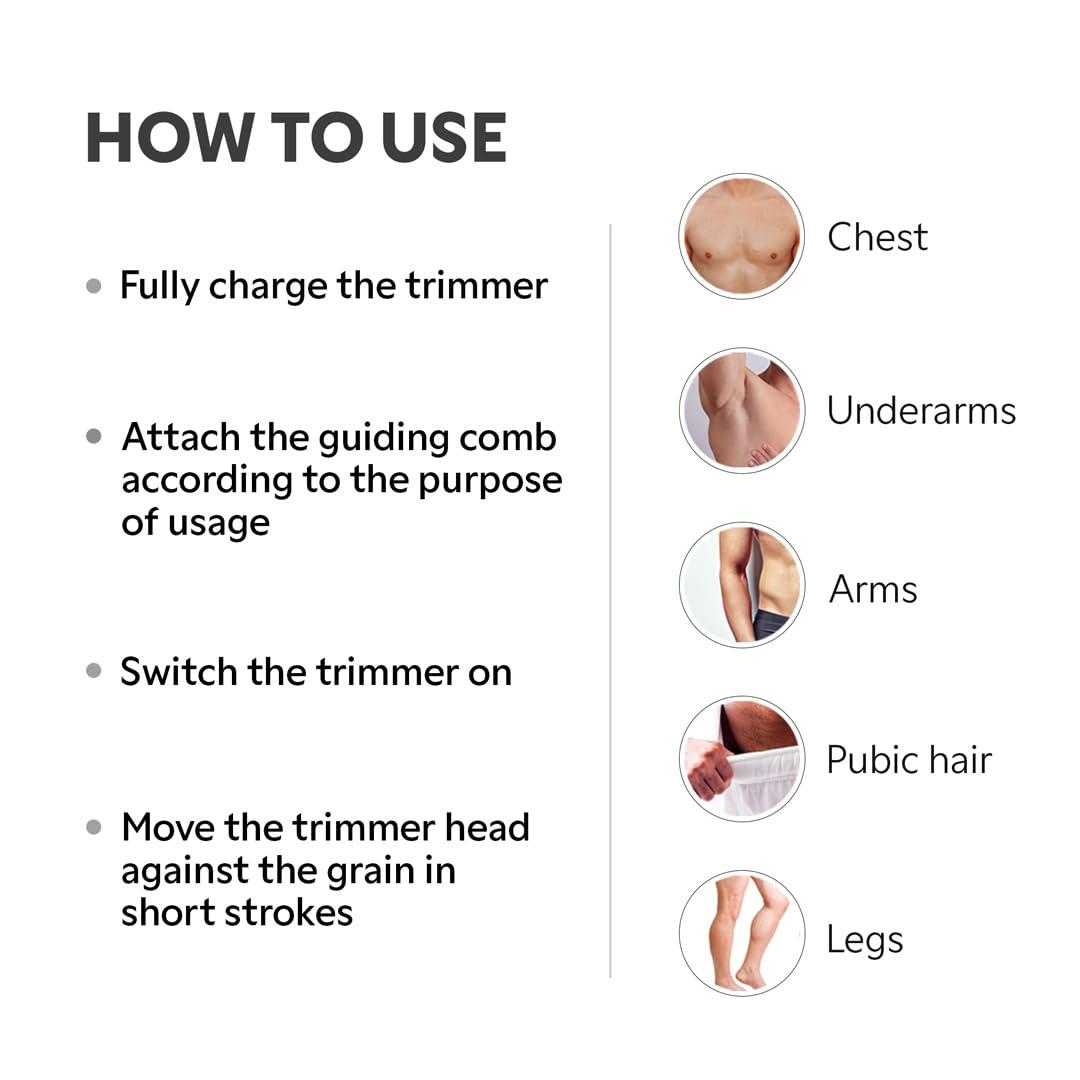 HOW TO USE

• Fully charge the trimmer

• Attach the guiding comb according to the purpose of usage

• Switch the trimmer on

• Move the trimmer head against the grain in short strokes

Chest

Underarms

Arms

Pubic hair

Legs