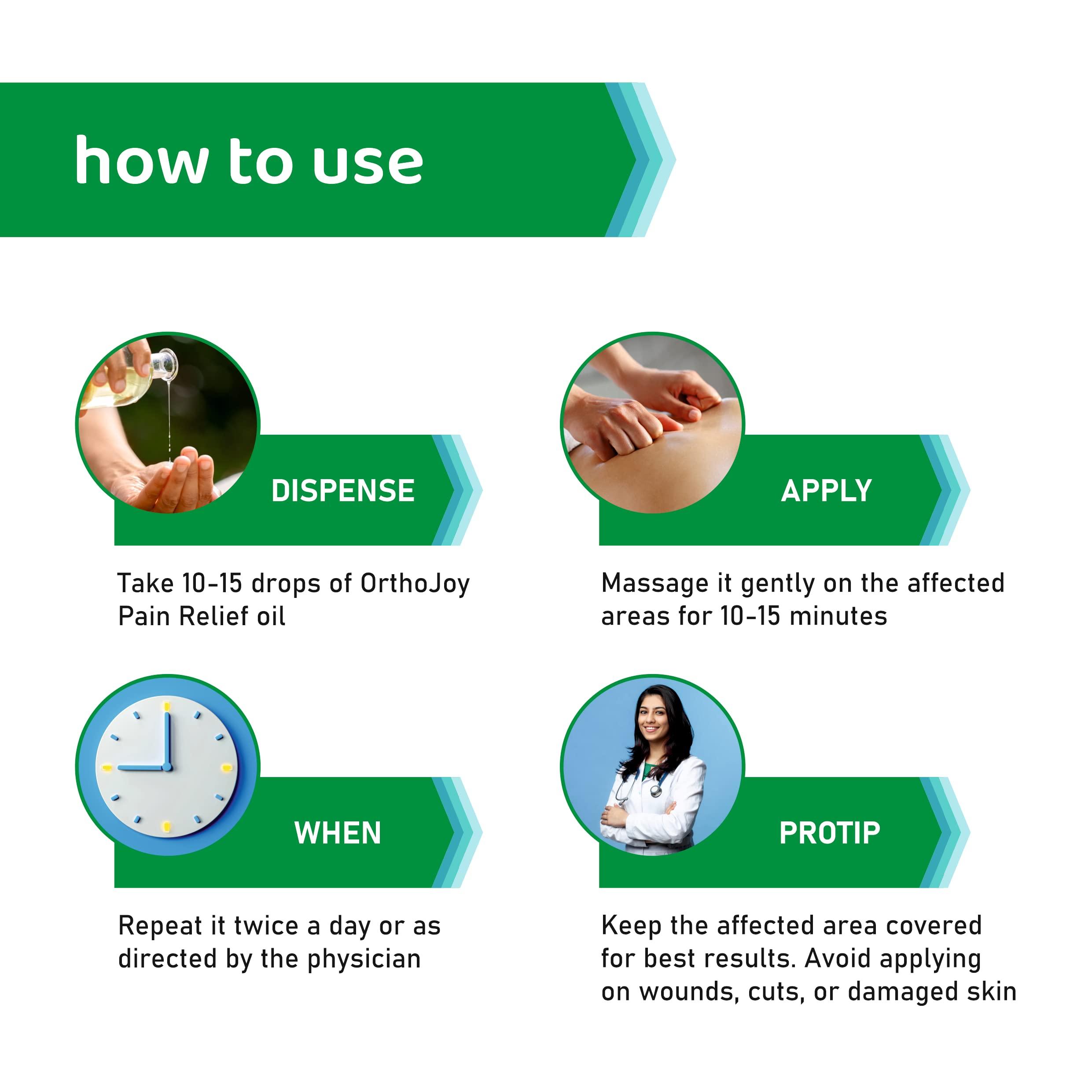 how to use

DISPENSE

Take 10-15 drops of OrthoJoy Pain Relief oil

APPLY

Massage it gently on the affected areas for 10-15 minutes

WHEN

Repeat it twice a day or as directed by the physician

PROTIP

Keep the affected area covered for best results. Avoid applying on wounds, cuts, or damaged skin