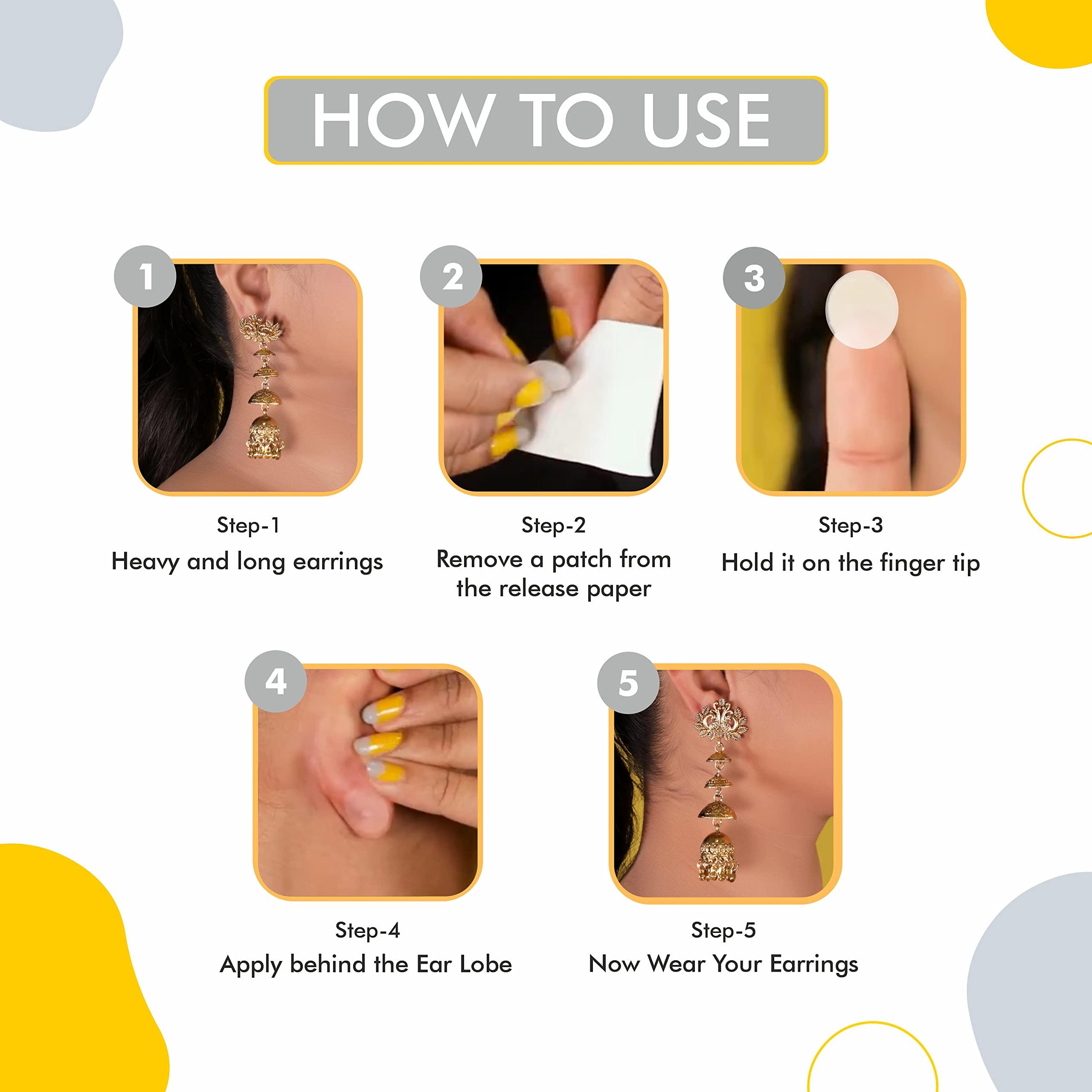 HOW TO USE

1

Step-1
Heavy and long earrings

2

Step-2
Remove a patch from the release paper

3

Step-3
Hold it on the finger tip

4

Step-4
Apply behind the Ear Lobe

5

Step-5
Now Wear Your Earrings