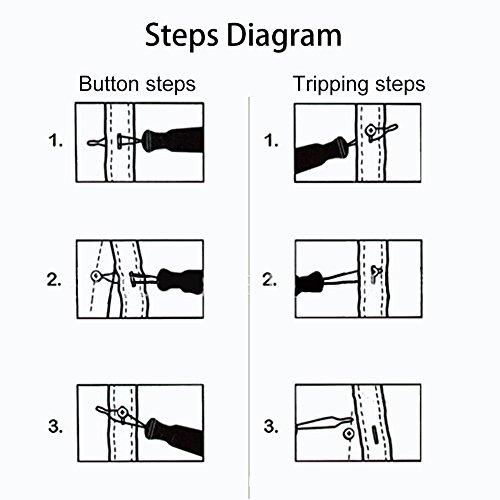 Steps Diagram

Button steps

1.

2.

3.

Tripping steps

1.

2.

3.