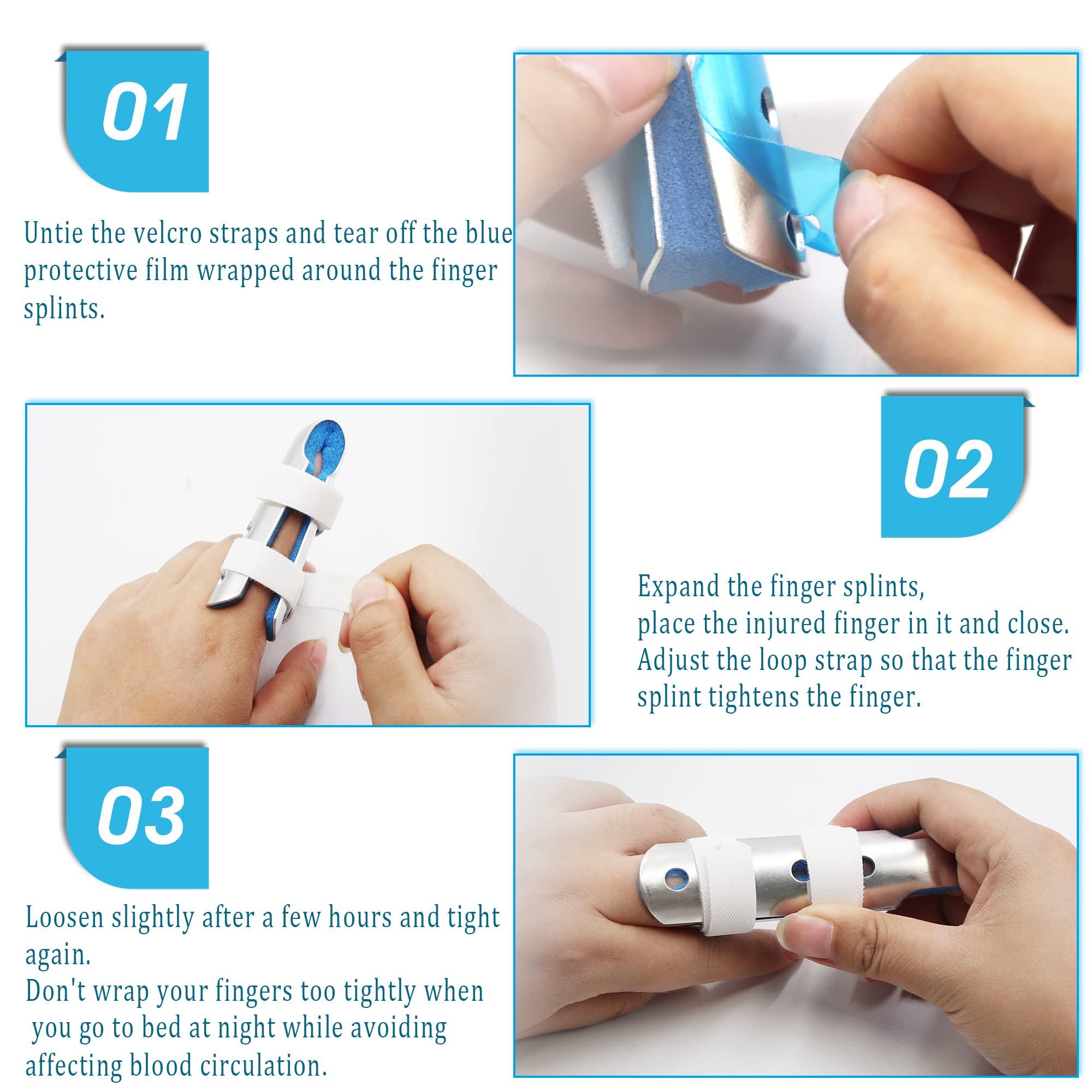 01

Untie the velcro straps and tear off the blue protective film wrapped around the finger splints.

02

Expand the finger splints,
place the injured finger in it and close.
Adjust the loop strap so that the finger splint tightens the finger.

03

Loosen slightly after a few hours and tight again.
Don't wrap your fingers too tightly when you go to bed at night while avoiding affecting blood circulation.