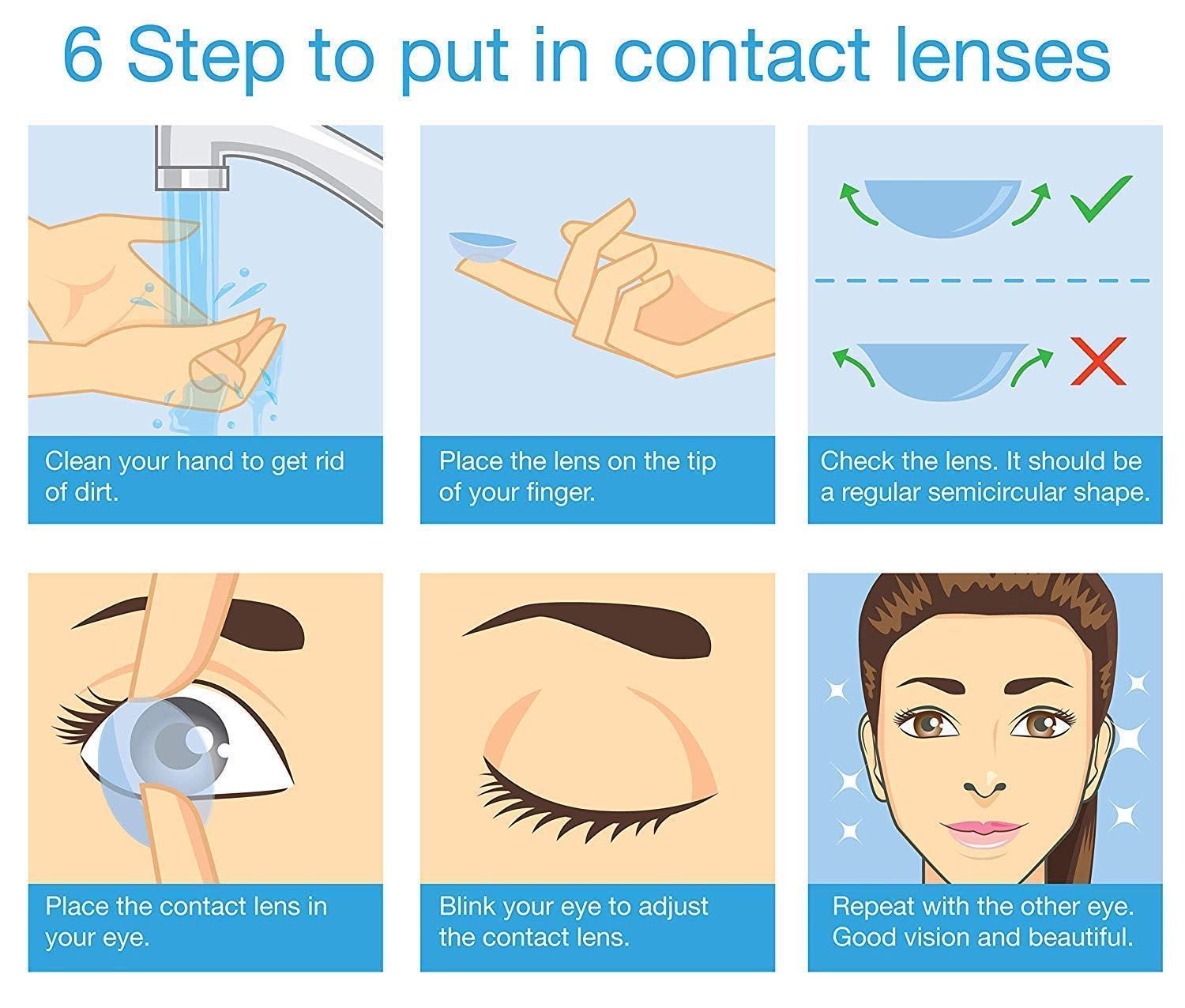 6 Step to put in contact lenses

Clean your hand to get rid of dirt.

Place the lens on the tip of your finger.

Check the lens. It should be a regular semicircular shape.

Place the contact lens in your eye.

Blink your eye to adjust the contact lens.

Repeat with the other eye. Good vision and beautiful.