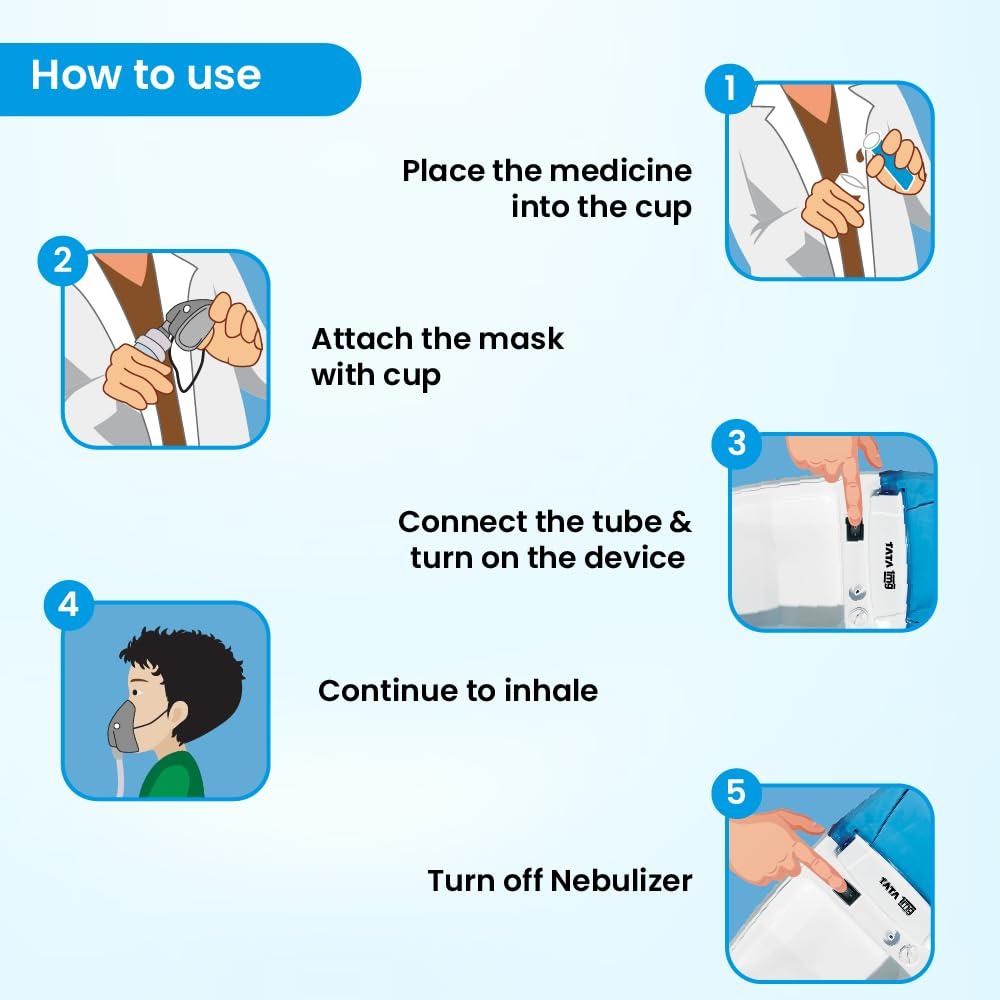 How to use

1

Place the medicine into the cup

2

Attach the mask with cup

3

Connect the tube & turn on the device

TATA 1mg

4

Continue to inhale

5

Turn off Nebulizer

TATA 1mg