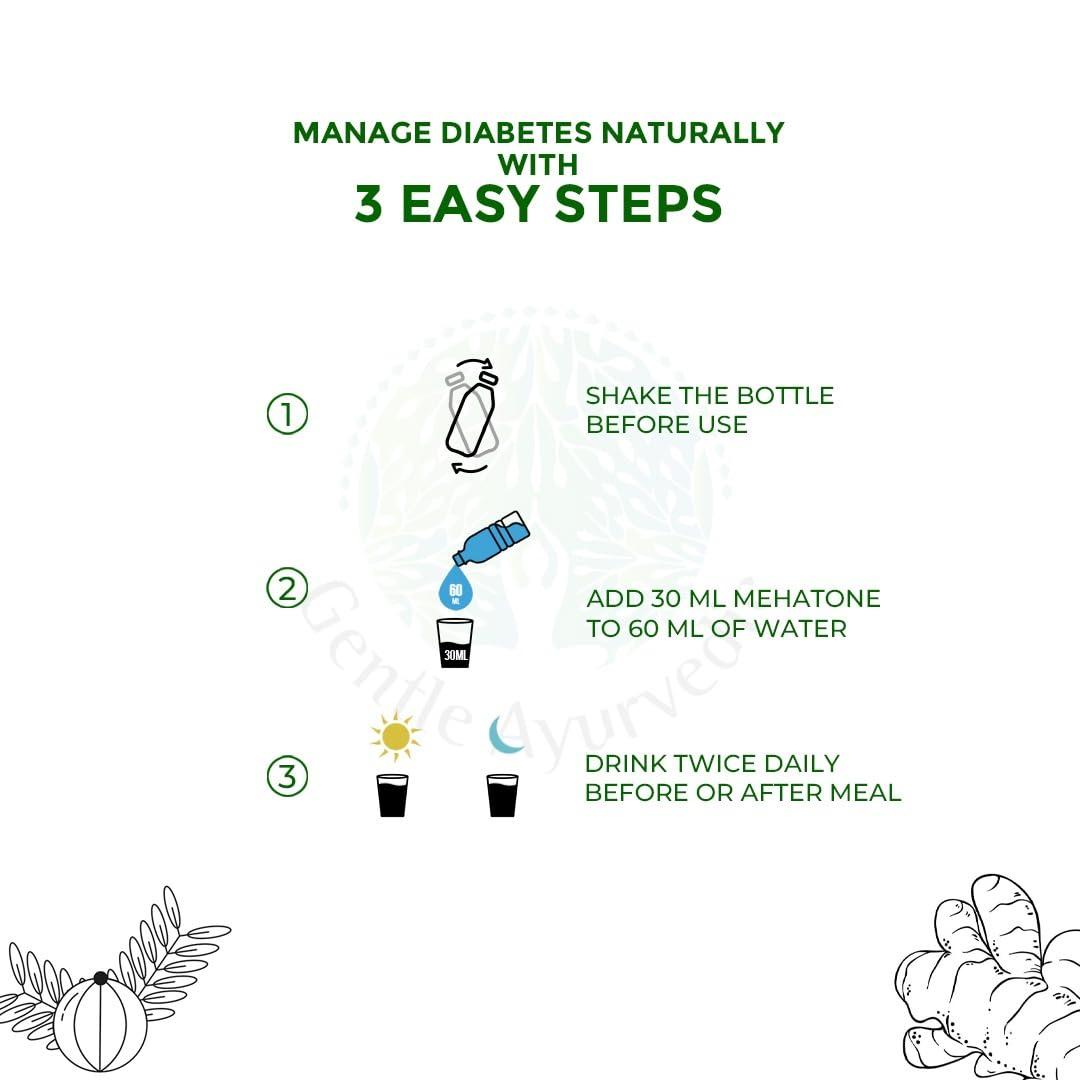 MANAGE DIABETES NATURALLY
WITH
3 EASY STEPS

1 SHAKE THE BOTTLE BEFORE USE

2 60 ML 30ML ADD 30 ML MEHATONE TO 60 ML OF WATER

3 DRINK TWICE DAILY BEFORE OR AFTER MEAL

Gentle Ayurveda