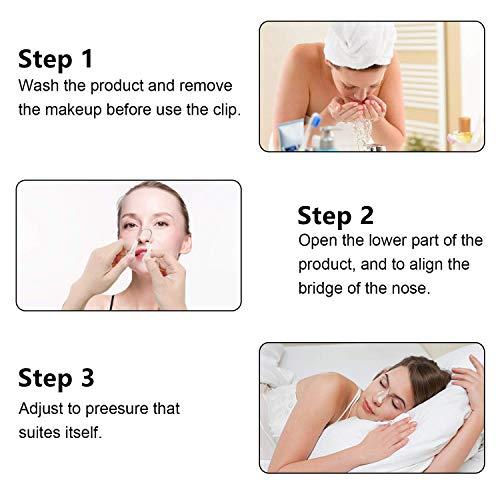 Step 1
Wash the product and remove the makeup before use the clip.

Step 2
Open the lower part of the product, and to align the bridge of the nose.

Step 3
Adjust to preesure that suites itself.