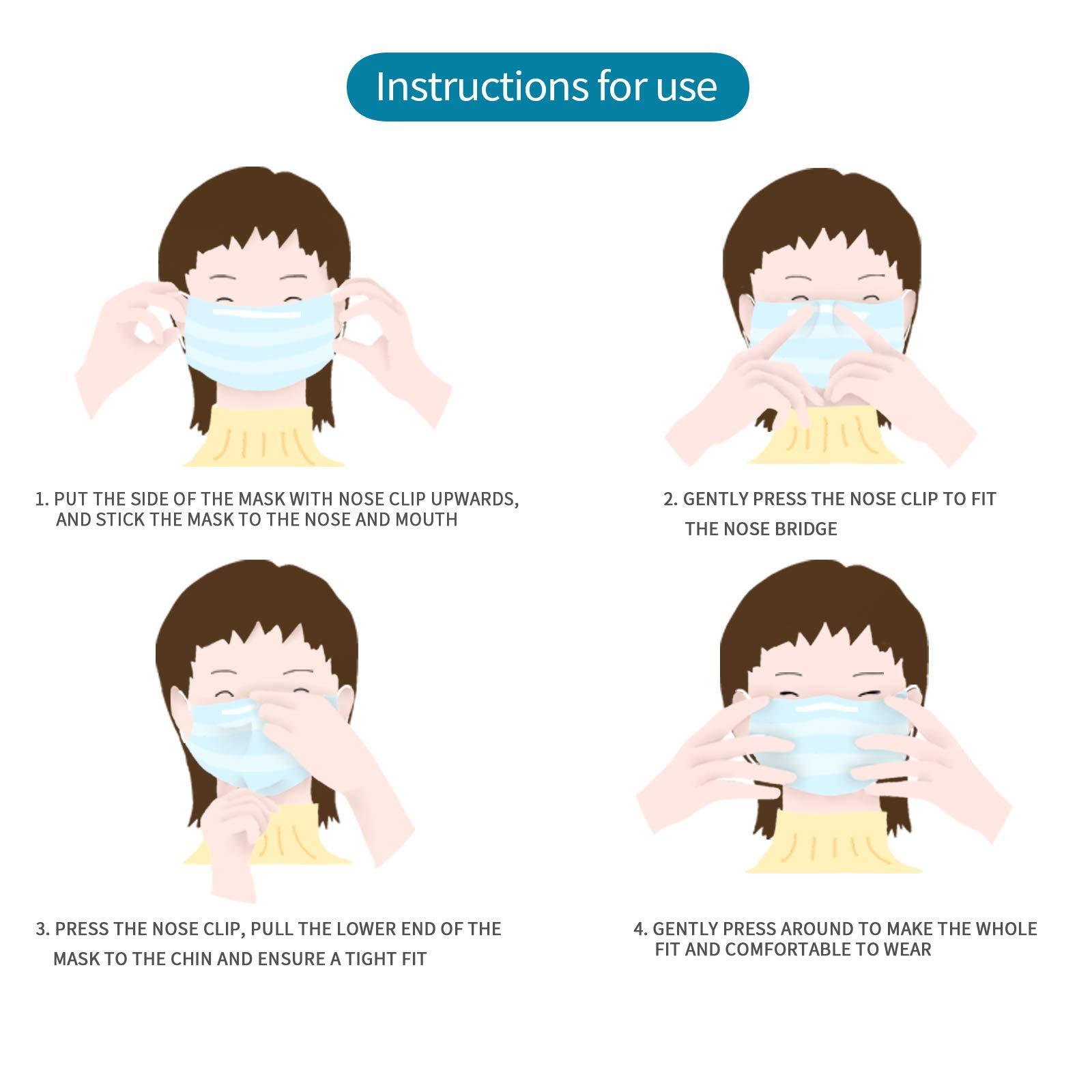 Instructions for use

1. PUT THE SIDE OF THE MASK WITH NOSE CLIP UPWARDS, AND STICK THE MASK TO THE NOSE AND MOUTH

2. GENTLY PRESS THE NOSE CLIP TO FIT THE NOSE BRIDGE

3. PRESS THE NOSE CLIP, PULL THE LOWER END OF THE MASK TO THE CHIN AND ENSURE A TIGHT FIT

4. GENTLY PRESS AROUND TO MAKE THE WHOLE FIT AND COMFORTABLE TO WEAR