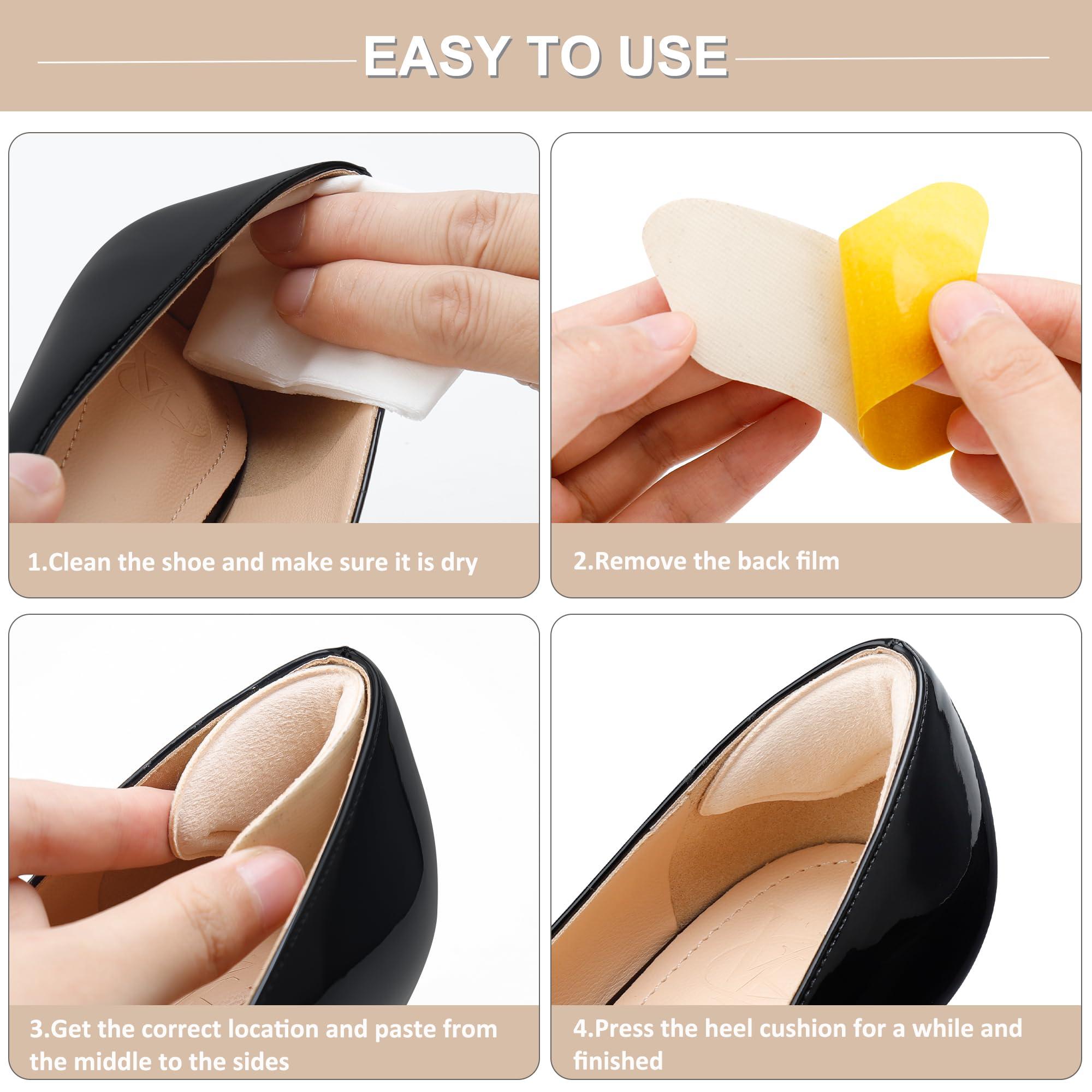 EASY TO USE

1.Clean the shoe and make sure it is dry

2.Remove the back film

3.Get the correct location and paste from the middle to the sides

4.Press the heel cushion for a while and finished