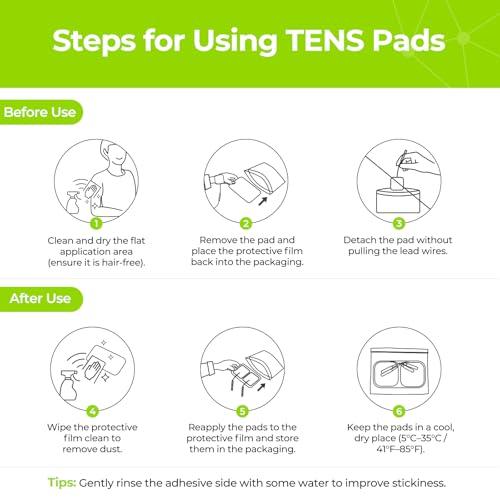 Steps for Using TENS Pads

Before Use

1
Clean and dry the flat application area (ensure it is hair-free).

2
Remove the pad and place the protective film back into the packaging.

3
Detach the pad without pulling the lead wires.

After Use

4
Wipe the protective film clean to remove dust.

5
Reapply the pads to the protective film and store them in the packaging.

6
Keep the pads in a cool, dry place (5°C–35°C / 41°F–85°F).

Tips: Gently rinse the adhesive side with some water to improve stickiness.