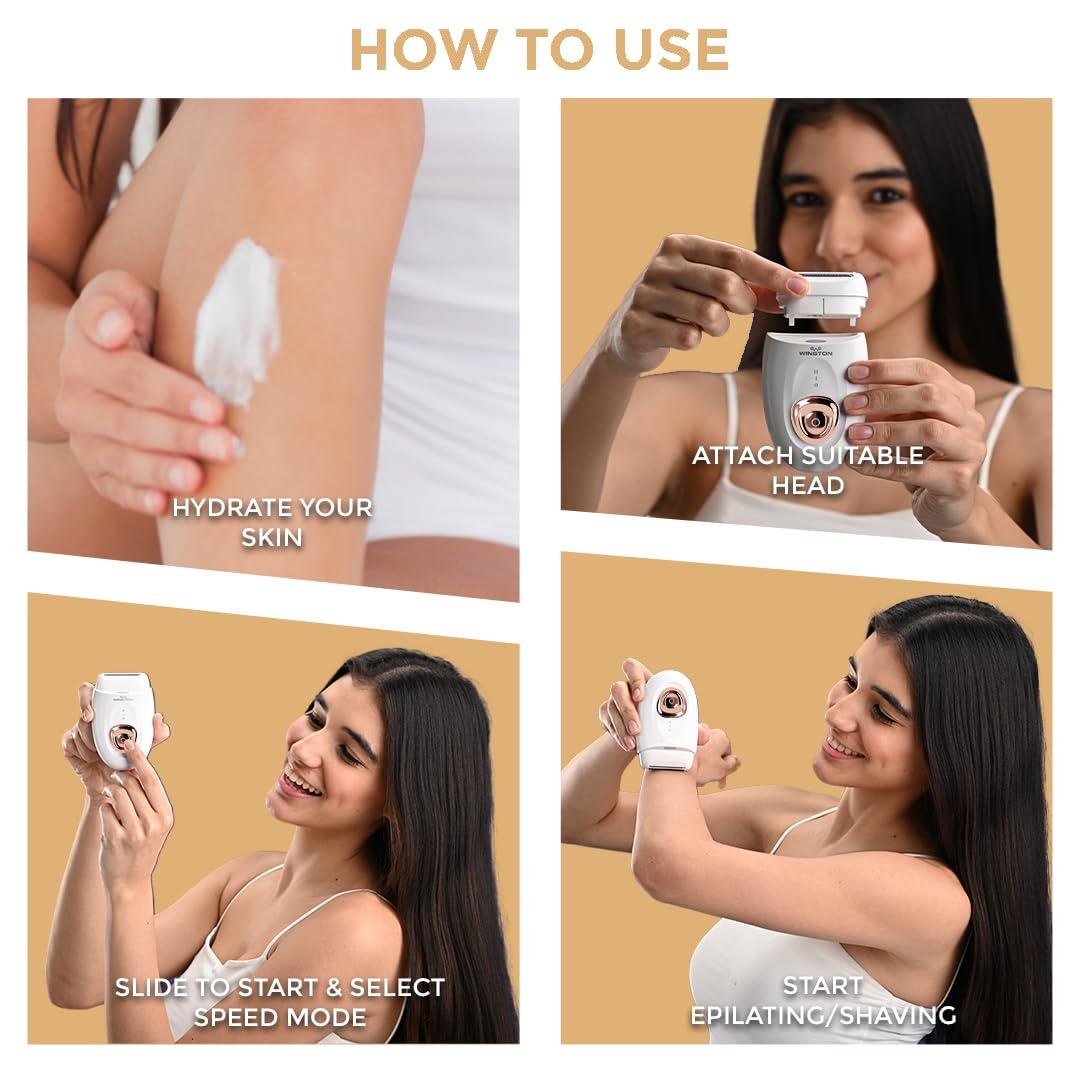 HOW TO USE

HYDRATE YOUR SKIN

WINSTON

ATTACH SUITABLE HEAD

SLIDE TO START & SELECT SPEED MODE

START EPILATING/SHAVING