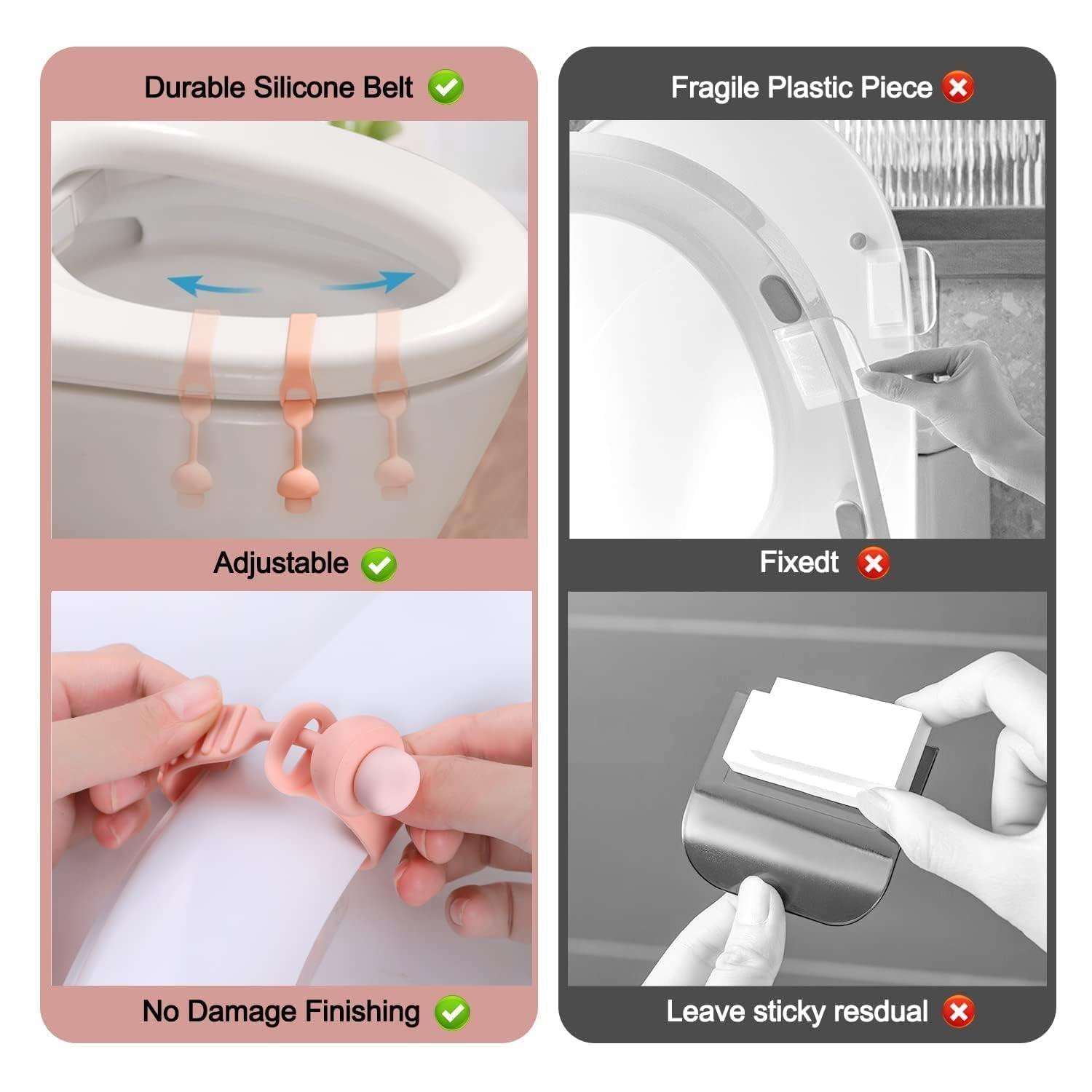 Durable Silicone Belt

Adjustable

No Damage Finishing

Fragile Plastic Piece

Fixedt

Leave sticky resdual