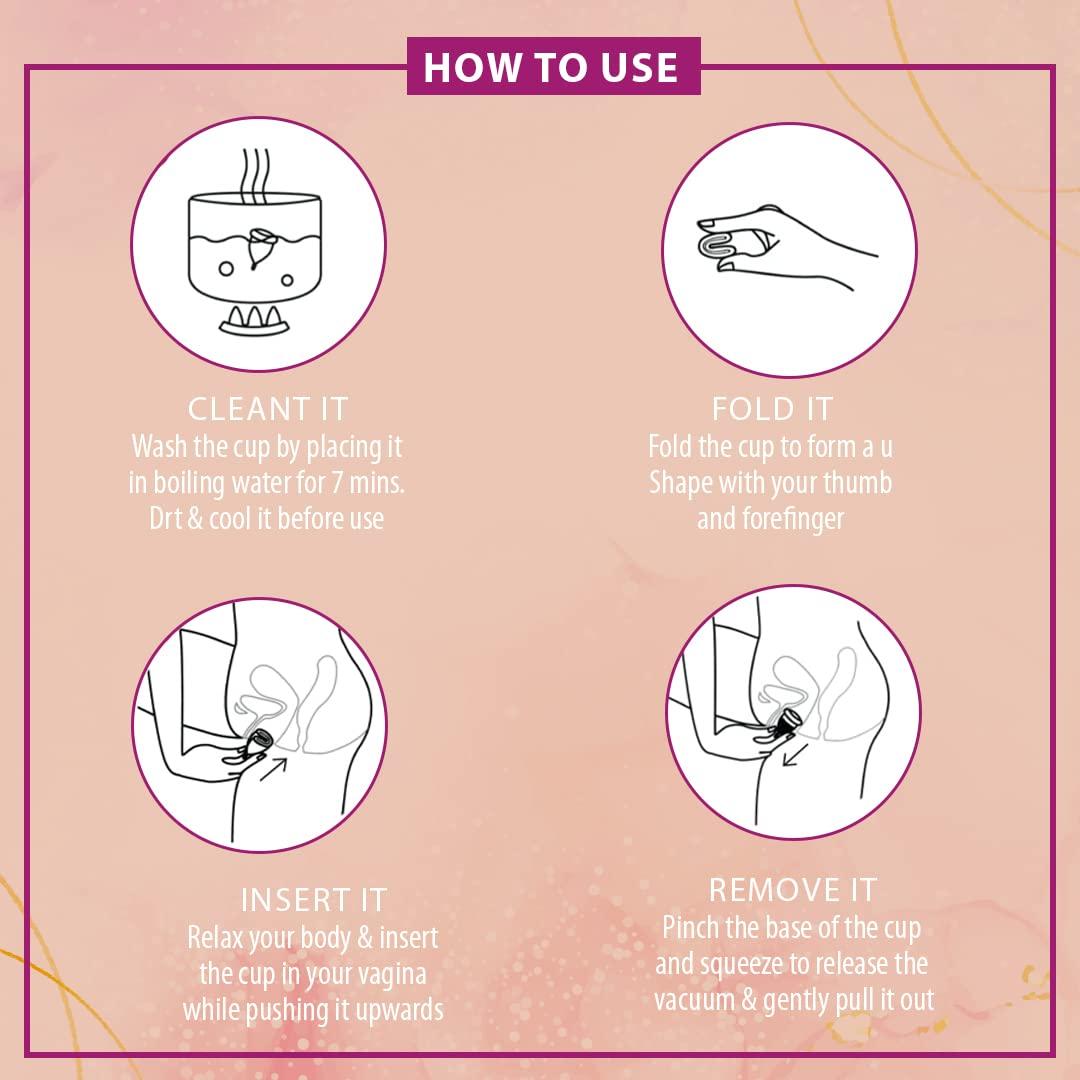 HOW TO USE

CLEANT IT
Wash the cup by placing it in boiling water for 7 mins. Drt & cool it before use

FOLD IT
Fold the cup to form a u Shape with your thumb and forefinger

INSERT IT
Relax your body & insert the cup in your vagina while pushing it upwards

REMOVE IT
Pinch the base of the cup and squeeze to release the vacuum & gently pull it out