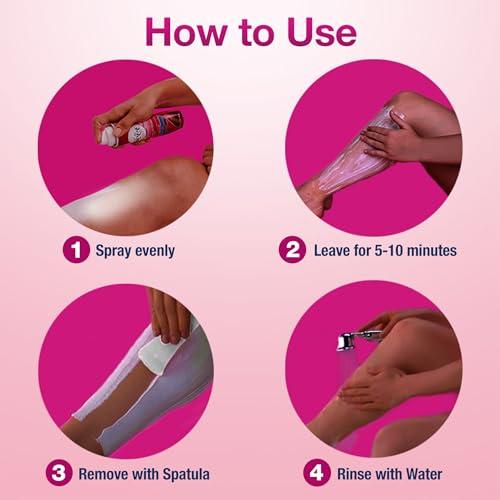 How to Use

1 Spray evenly

2 Leave for 5-10 minutes

3 Remove with Spatula

4 Rinse with Water