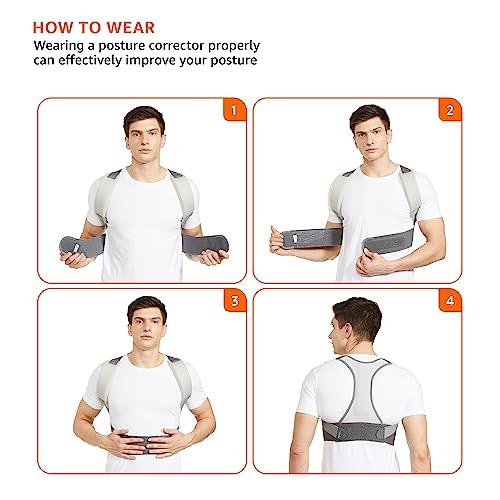 HOW TO WEAR
Wearing a posture corrector properly can effectively improve your posture

1

2

3

4