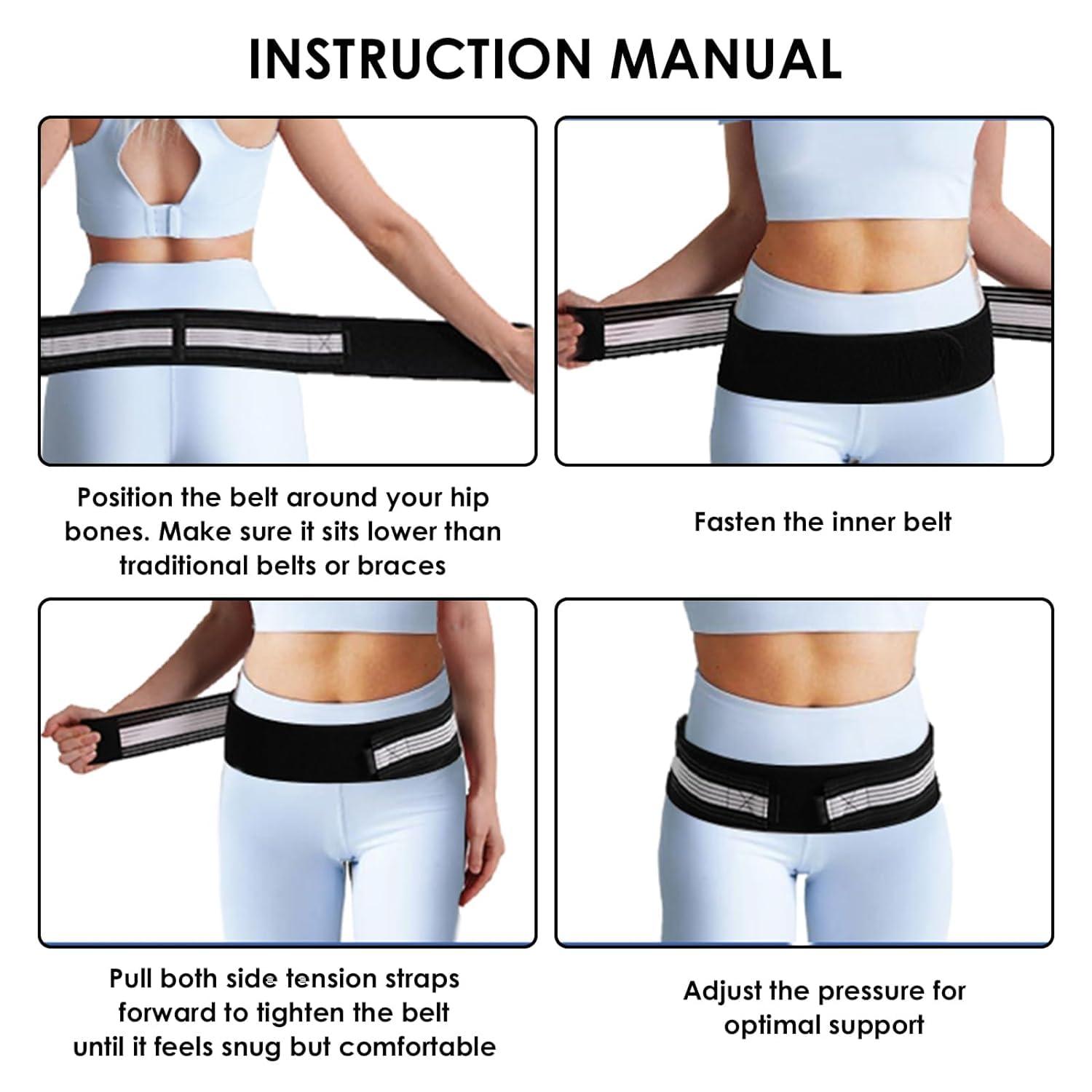 INSTRUCTION MANUAL

Position the belt around your hip bones. Make sure it sits lower than traditional belts or braces

Fasten the inner belt

Pull both side tension straps forward to tighten the belt until it feels snug but comfortable

Adjust the pressure for optimal support