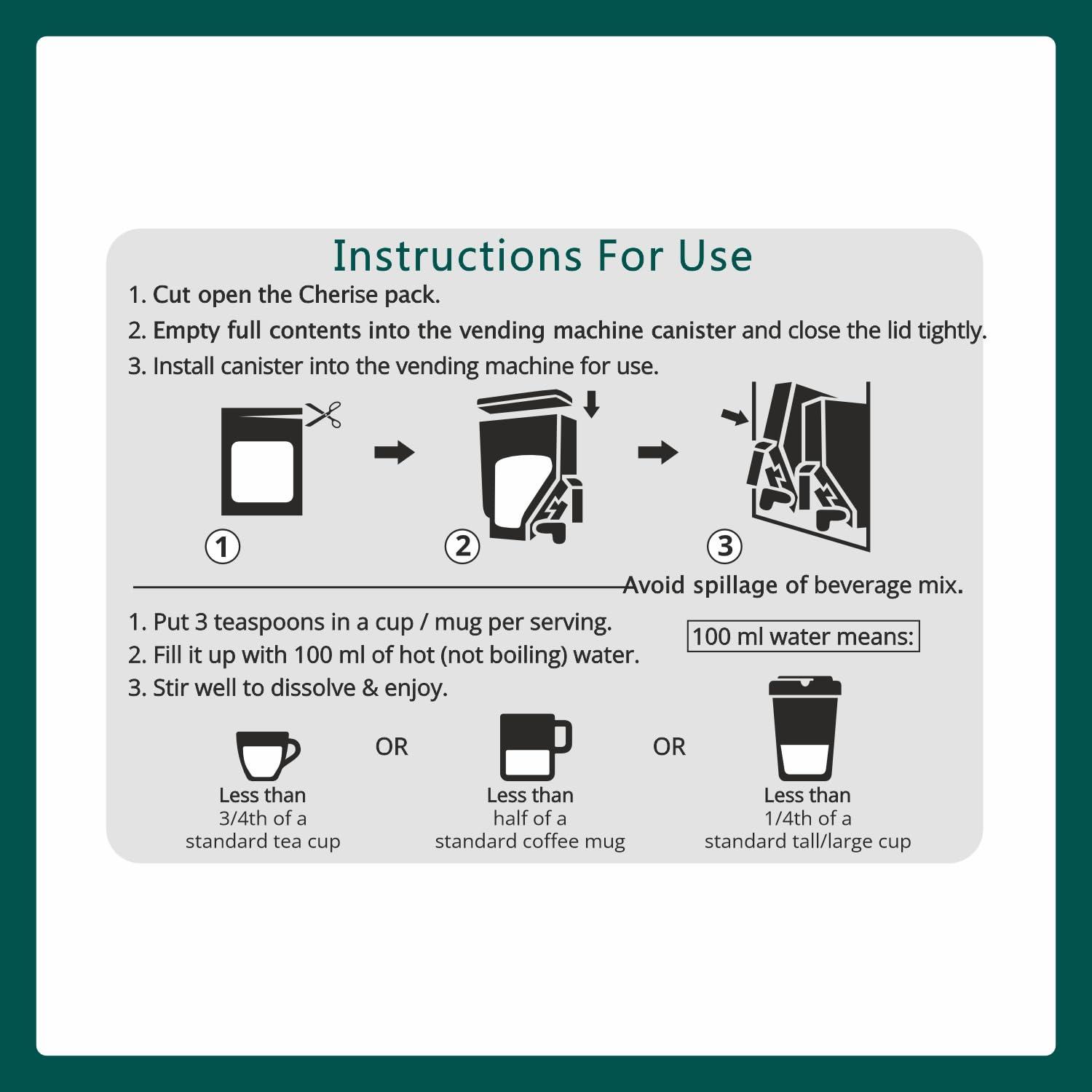 Instructions For Use

1. Cut open the Cherise pack.
2. Empty full contents into the vending machine canister and close the lid tightly.
3. Install canister into the vending machine for use.

①
②
③

Avoid spillage of beverage mix.

1. Put 3 teaspoons in a cup / mug per serving.
2. Fill it up with 100 ml of hot (not boiling) water.
3. Stir well to dissolve & enjoy.

100 ml water means:

Less than
3/4th of a
standard tea cup

OR

Less than
half of a
standard coffee mug

OR

Less than
1/4th of a
standard tall/large cup