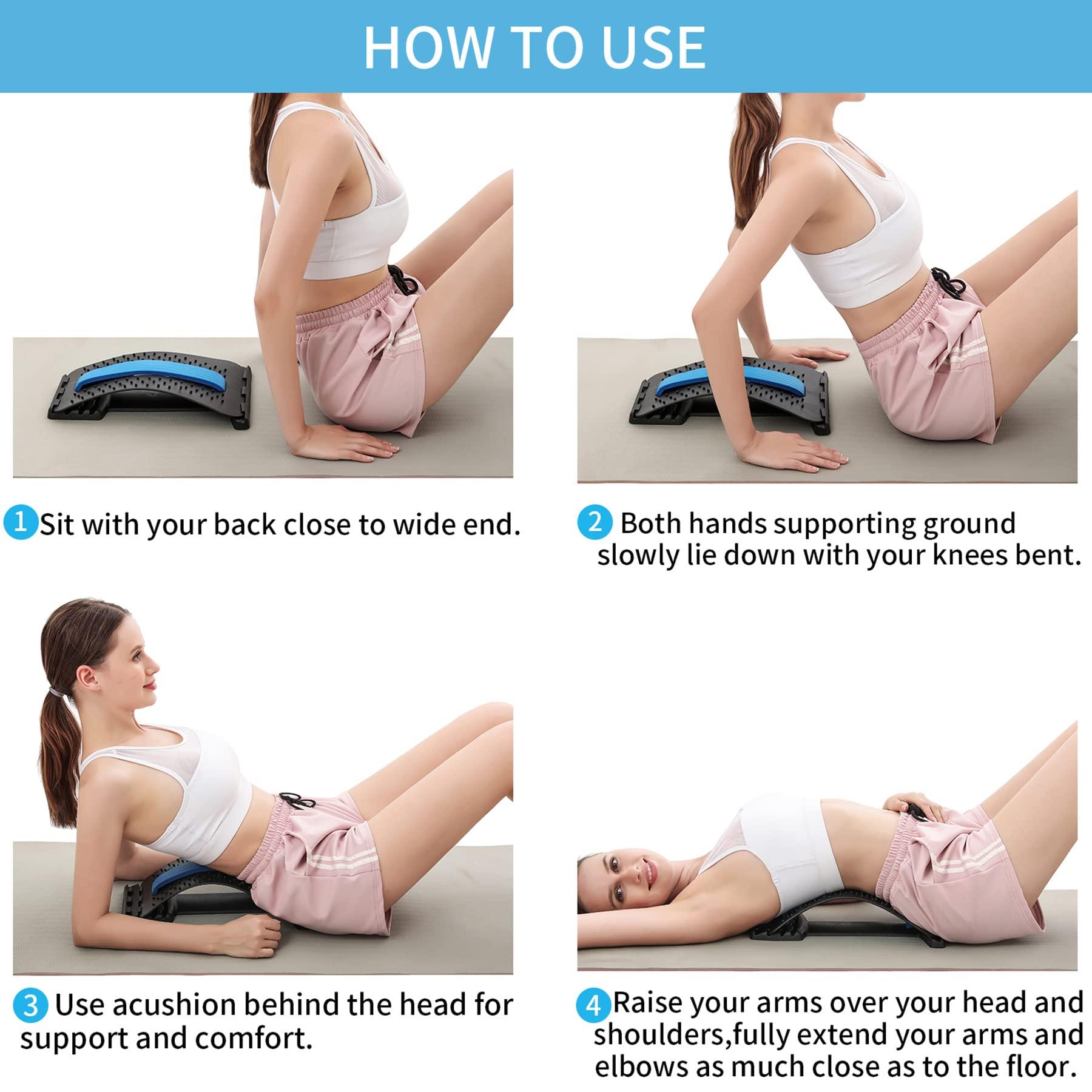 HOW TO USE

1 Sit with your back close to wide end.

2 Both hands supporting ground slowly lie down with your knees bent.

3 Use acushion behind the head for support and comfort.

4 Raise your arms over your head and shoulders,fully extend your arms and elbows as much close as to the floor.