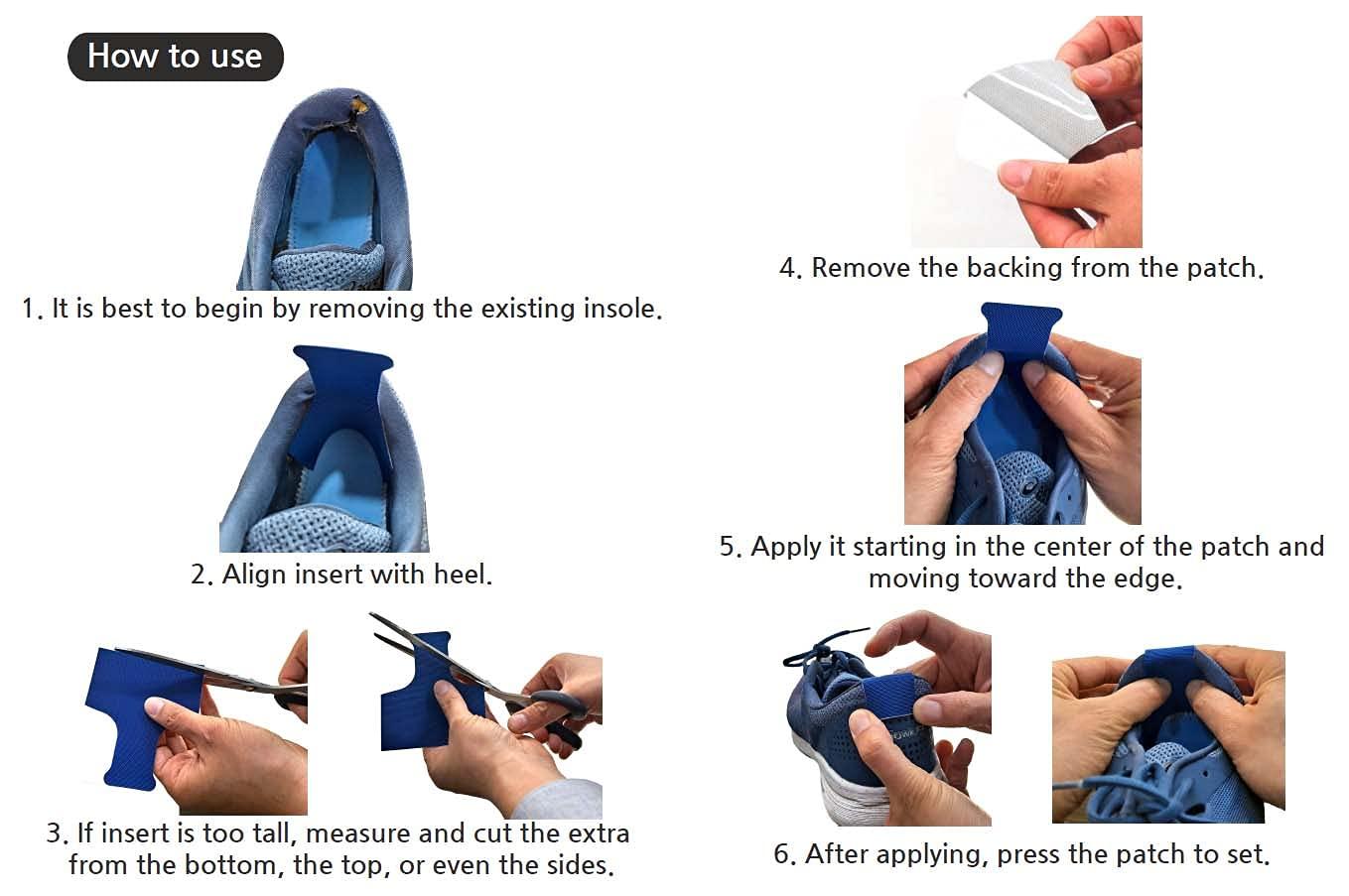 How to use

1. It is best to begin by removing the existing insole.

2. Align insert with heel.

3. If insert is too tall, measure and cut the extra from the bottom, the top, or even the sides.

4. Remove the backing from the patch.

5. Apply it starting in the center of the patch and moving toward the edge.

6. After applying, press the patch to set.