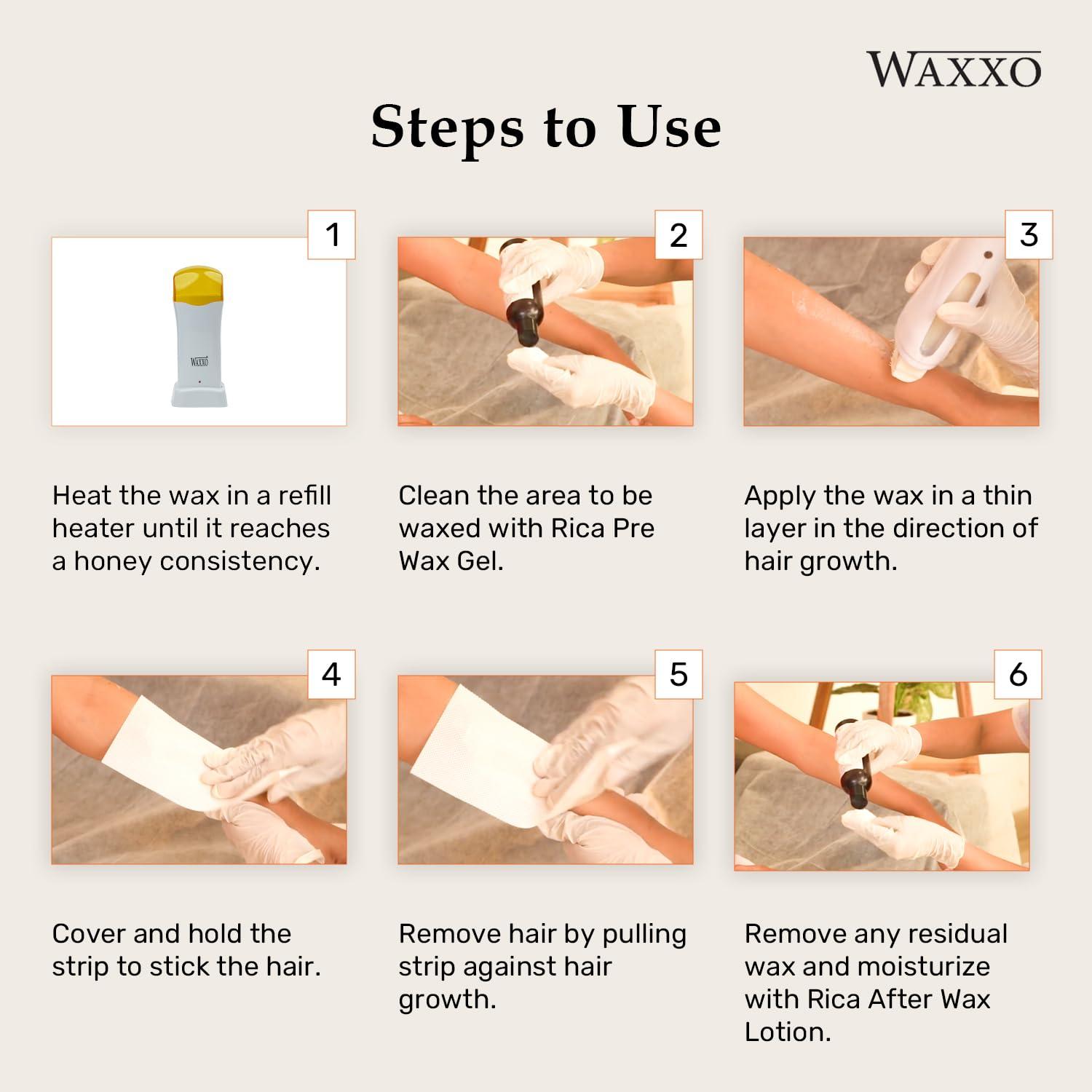 WAXXO

Steps to Use

1

WAXXO

Heat the wax in a refill heater until it reaches a honey consistency.

2

Clean the area to be waxed with Rica Pre Wax Gel.

3

Apply the wax in a thin layer in the direction of hair growth.

4

Cover and hold the strip to stick the hair.

5

Remove hair by pulling strip against hair growth.

6

Remove any residual wax and moisturize with Rica After Wax Lotion.