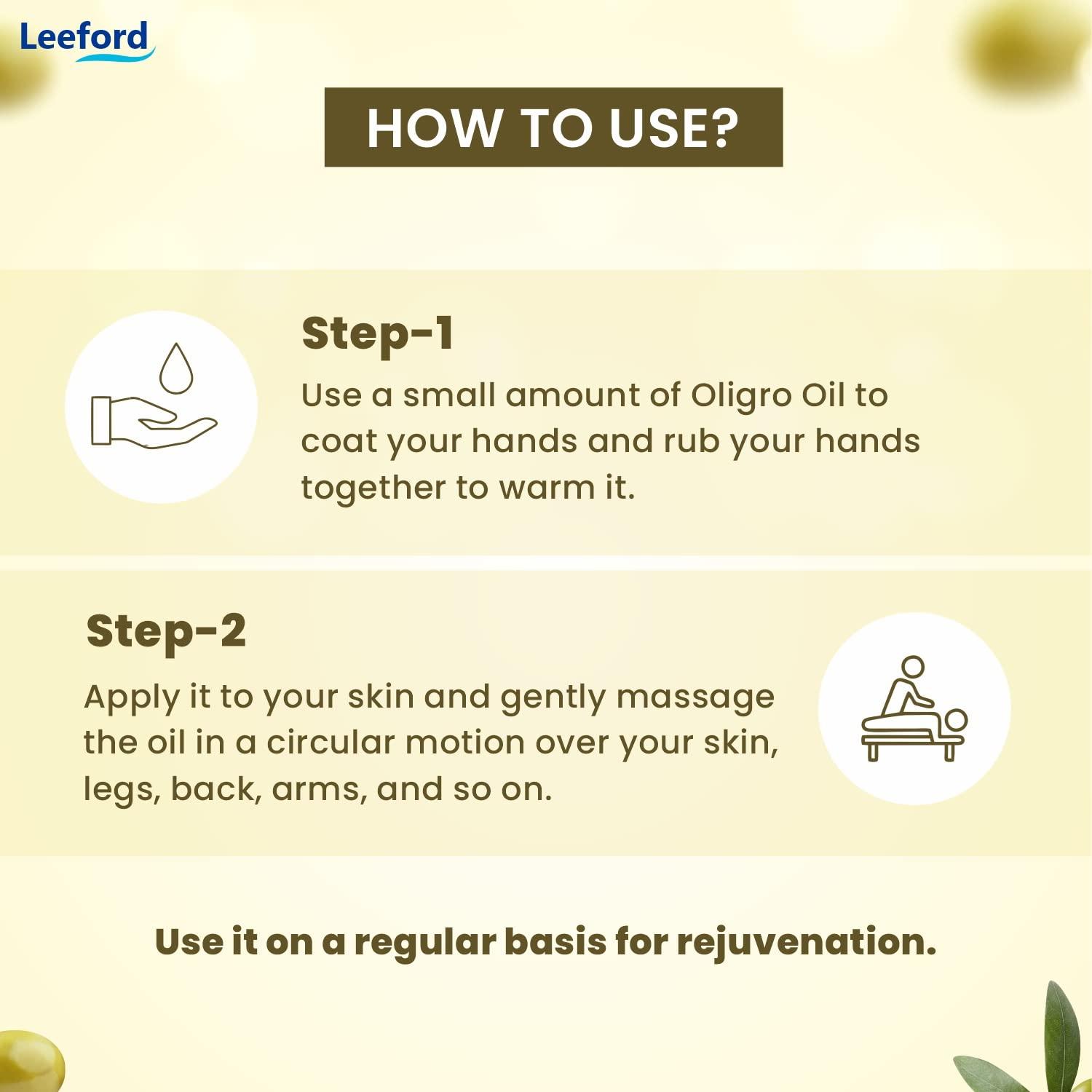 Leeford

HOW TO USE?

Step-1

Use a small amount of Oligro Oil to coat your hands and rub your hands together to warm it.

Step-2

Apply it to your skin and gently massage the oil in a circular motion over your skin, legs, back, arms, and so on.

Use it on a regular basis for rejuvenation.