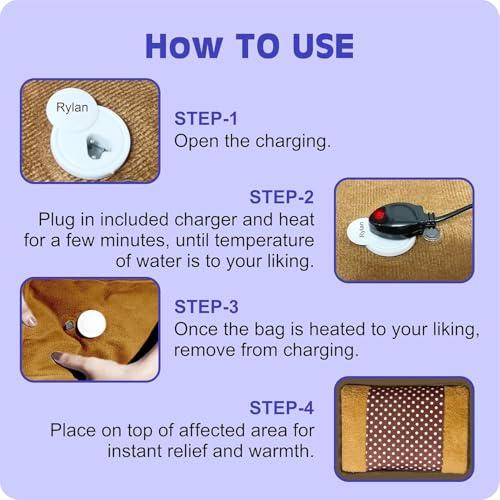 HOW TO USE

Rylan

STEP-1
Open the charging.

STEP-2
Plug in included charger and heat for a few minutes, until temperature of water is to your liking.

Rylan

STEP-3
Once the bag is heated to your liking, remove from charging.

STEP-4
Place on top of affected area for instant relief and warmth.