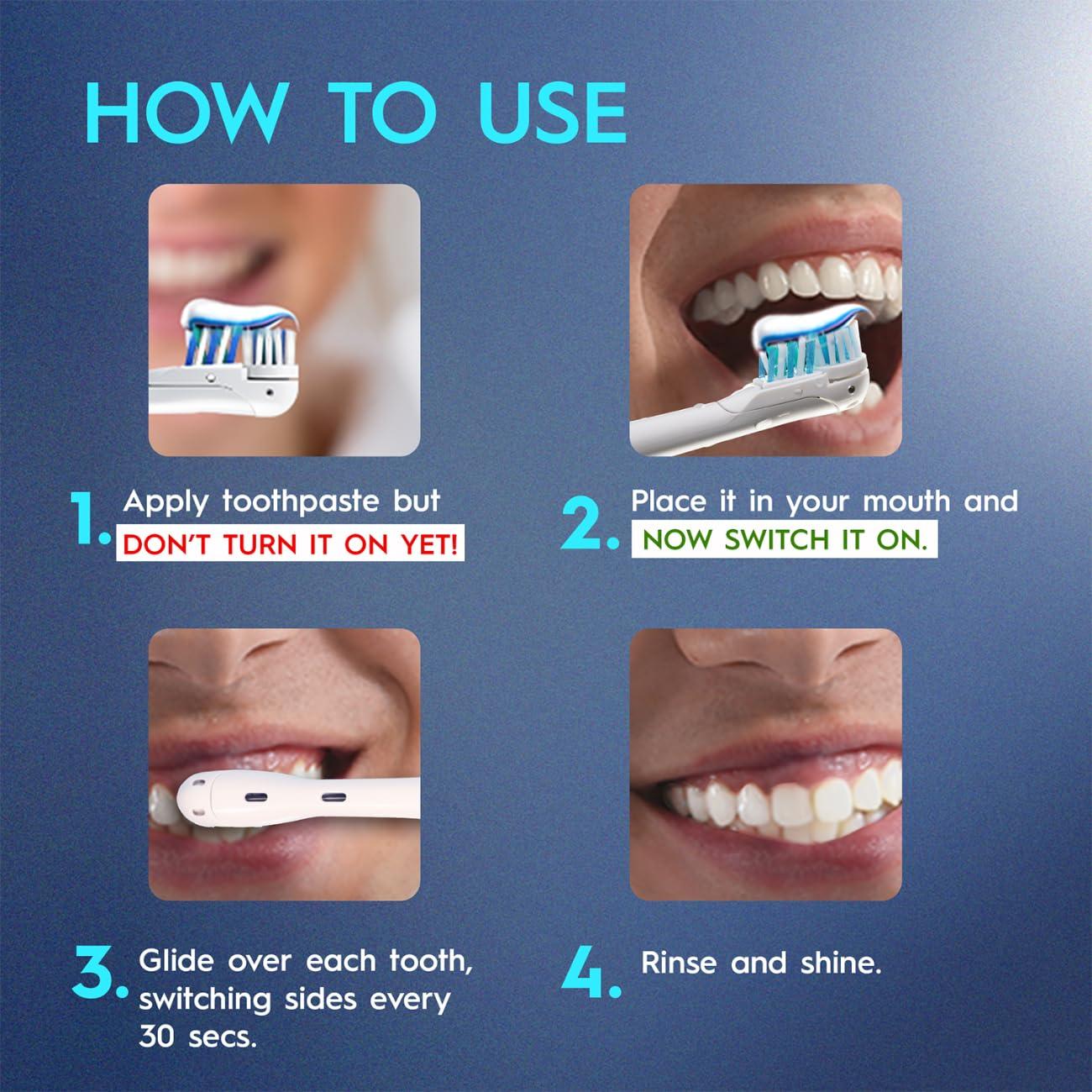 HOW TO USE

1. Apply toothpaste but DON'T TURN IT ON YET!

2. Place it in your mouth and NOW SWITCH IT ON.

3. Glide over each tooth, switching sides every 30 secs.

4. Rinse and shine.