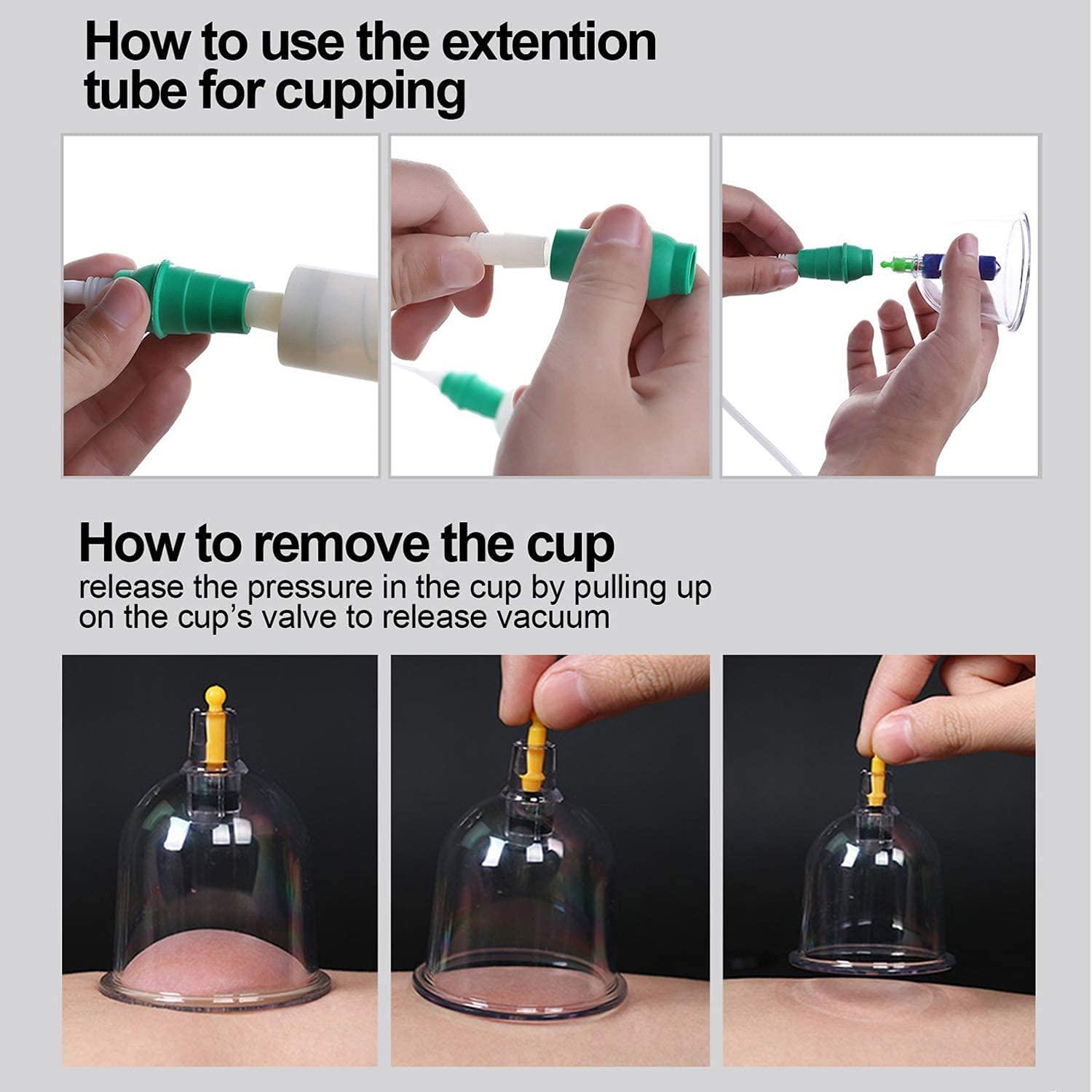 How to use the extention tube for cupping

How to remove the cup

release the pressure in the cup by pulling up on the cup's valve to release vacuum