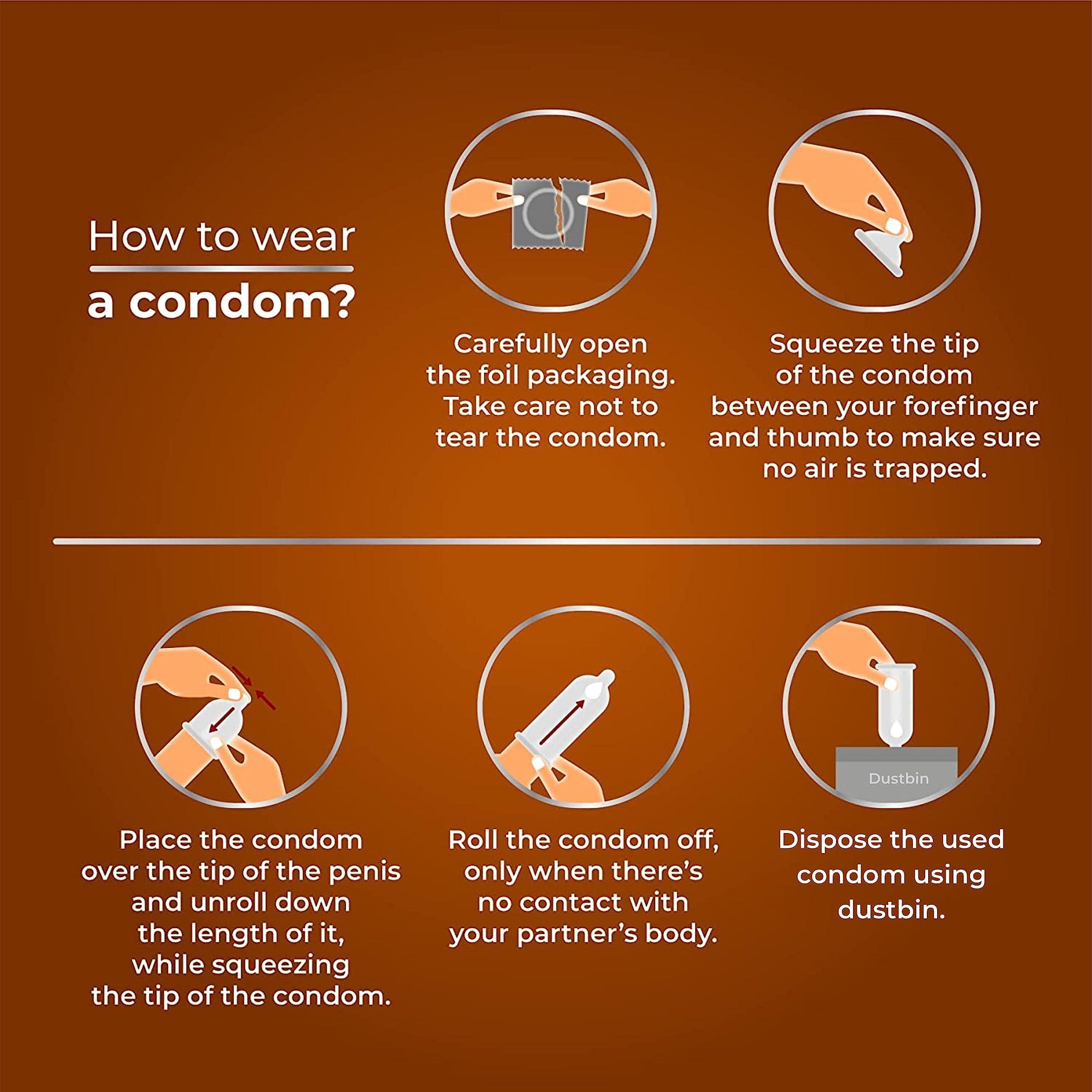 How to wear

a condom?

Carefully open the foil packaging. Take care not to tear the condom.

Squeeze the tip of the condom between your forefinger and thumb to make sure no air is trapped.

Place the condom over the tip of the penis and unroll down the length of it, while squeezing the tip of the condom.

Roll the condom off, only when there's no contact with your partner's body.

Dustbin

Dispose the used condom using dustbin.