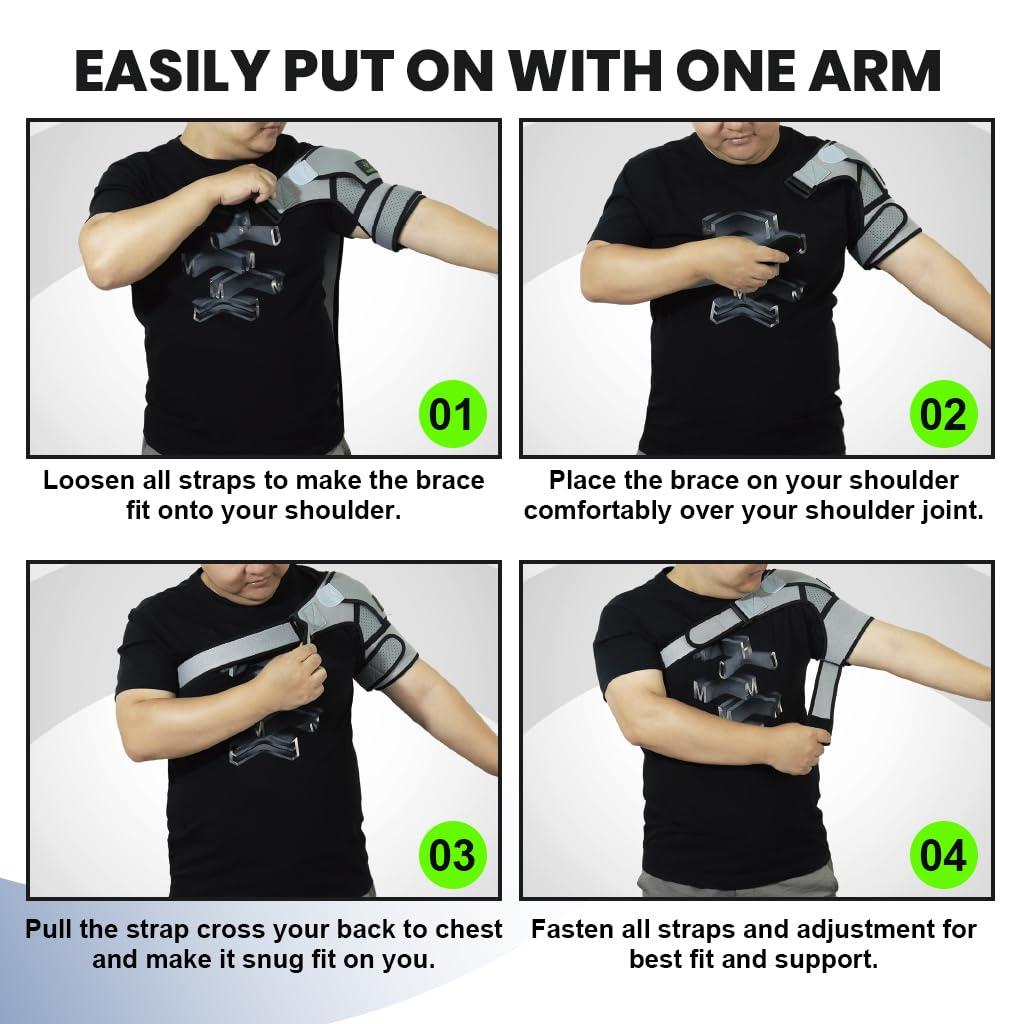 EASILY PUT ON WITH ONE ARM

01

Loosen all straps to make the brace fit onto your shoulder.

02

Place the brace on your shoulder comfortably over your shoulder joint.

03

Pull the strap cross your back to chest and make it snug fit on you.

04

Fasten all straps and adjustment for best fit and support.