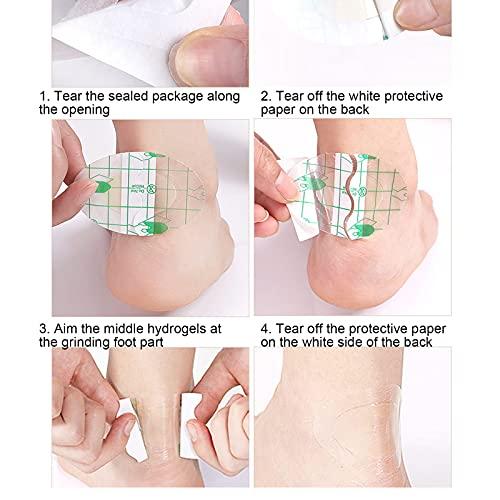 1. Tear the sealed package along the opening

2. Tear off the white protective paper on the back

3. Aim the middle hydrogels at the grinding foot part

4. Tear off the protective paper on the white side of the back