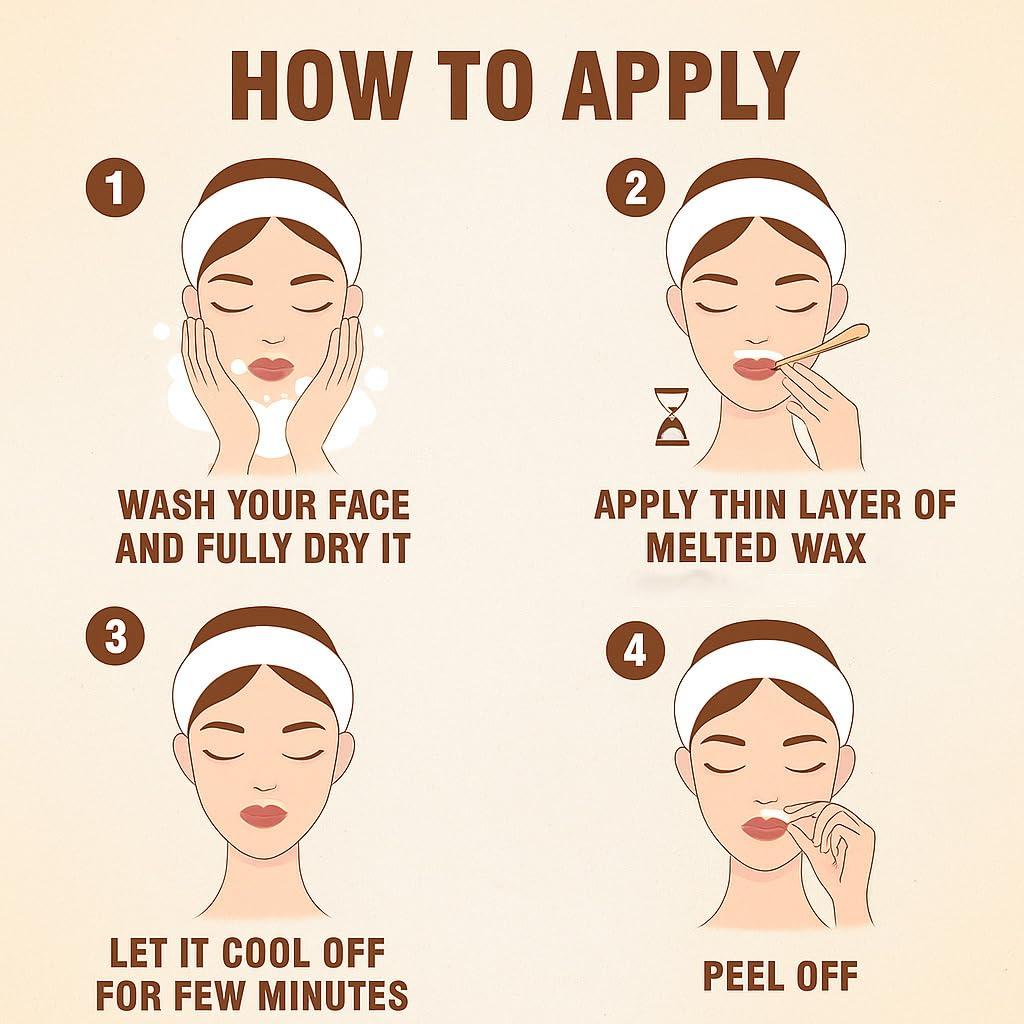 HOW TO APPLY

1

WASH YOUR FACE AND FULLY DRY IT

2

APPLY THIN LAYER OF MELTED WAX

3

LET IT COOL OFF FOR FEW MINUTES

4

PEEL OFF