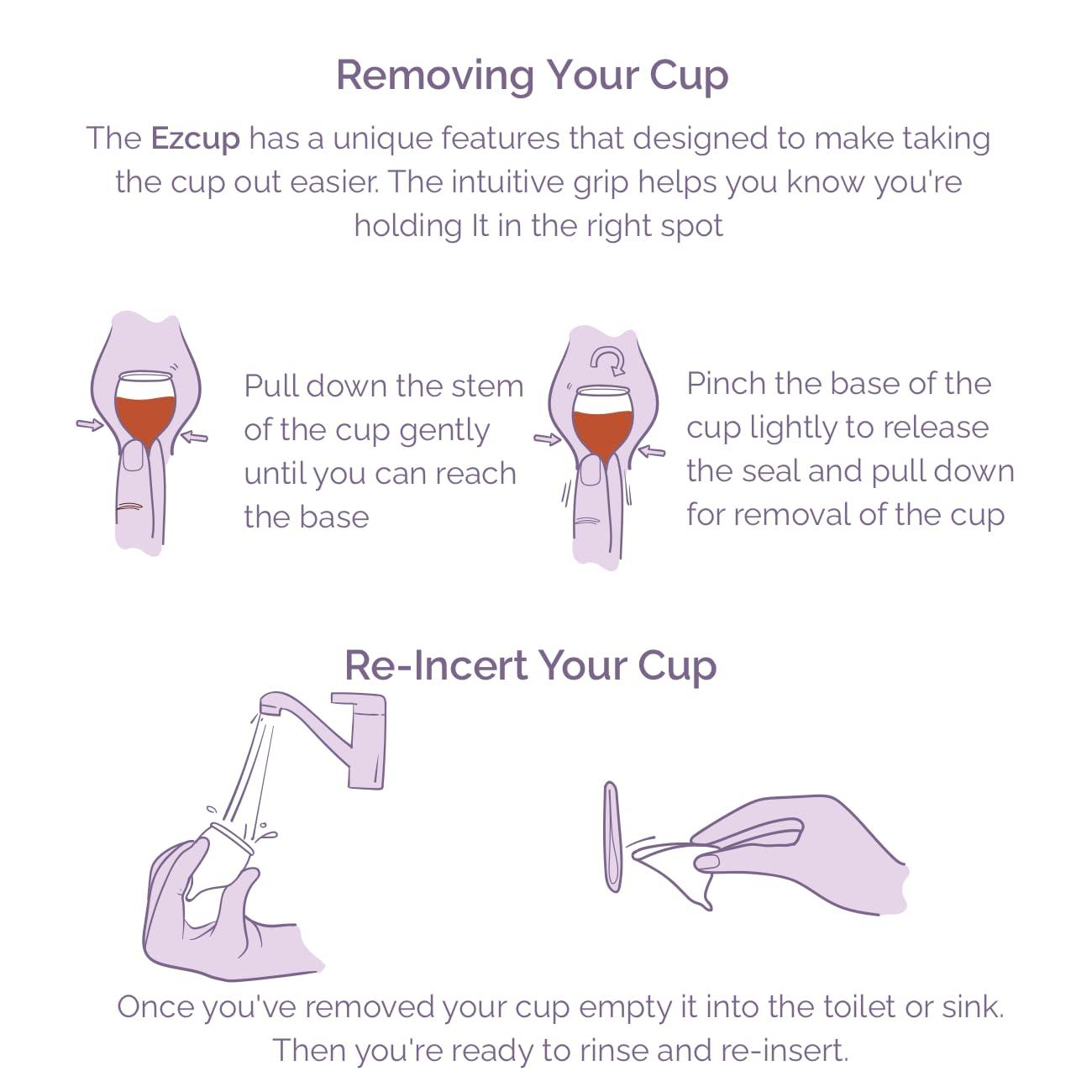 Removing Your Cup

The Ezcup has a unique features that designed to make taking the cup out easier. The intuitive grip helps you know you're holding It in the right spot

Pull down the stem of the cup gently until you can reach the base

Pinch the base of the cup lightly to release the seal and pull down for removal of the cup

Re-Incert Your Cup

Once you've removed your cup empty it into the toilet or sink. Then you're ready to rinse and re-insert.