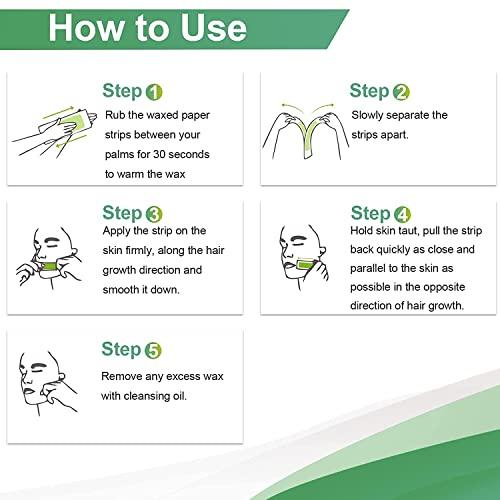 How to Use

Step 1
Rub the waxed paper strips between your palms for 30 seconds to warm the wax

Step 2
Slowly separate the strips apart.

Step 3
Apply the strip on the skin firmly, along the hair growth direction and smooth it down.

Step 4
Hold skin taut, pull the strip back quickly as close and parallel to the skin as possible in the opposite direction of hair growth.

Step 5
Remove any excess wax with cleansing oil.