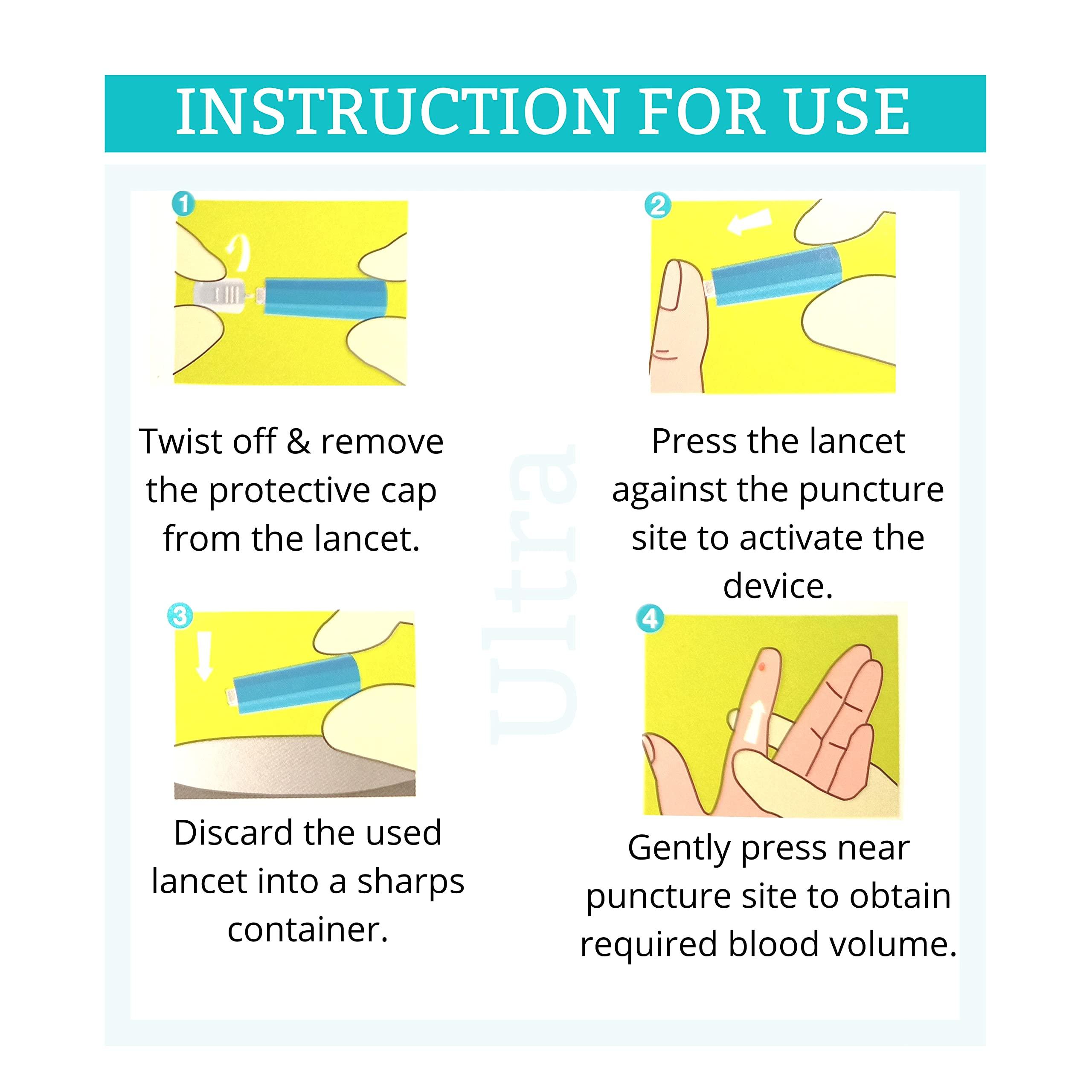 INSTRUCTION FOR USE

1

Twist off & remove the protective cap from the lancet.

2

Press the lancet against the puncture site to activate the device.

ultra

3

Discard the used lancet into a sharps container.

4

Gently press near puncture site to obtain required blood volume.