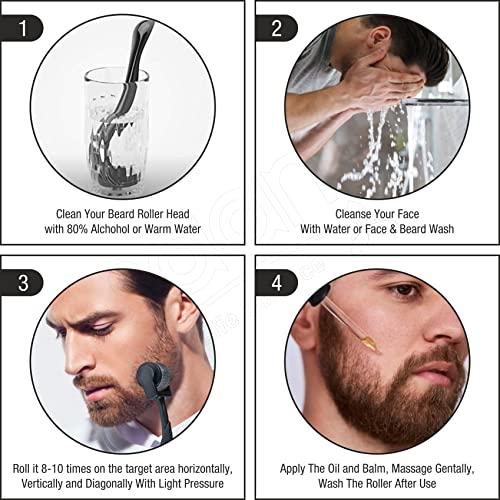 1

Clean Your Beard Roller Head with 80% Alchohol or Warm Water

2

Cleanse Your Face With Water or Face & Beard Wash

3

Roll it 8-10 times on the target area horizontally, Vertically and Diagonally With Light Pressure

4

Apply The Oil and Balm, Massage Gentally, Wash The Roller After Use