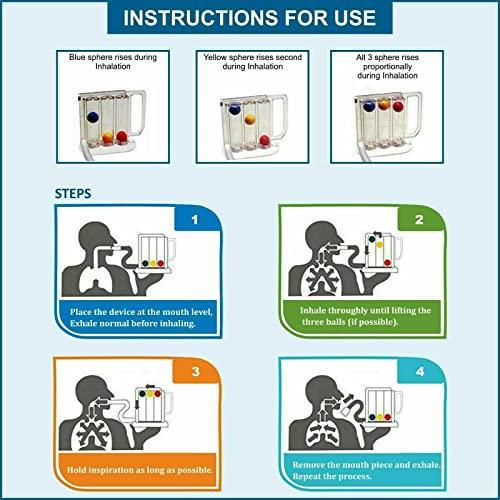 INSTRUCTIONS FOR USE

Blue sphere rises during Inhalation

Yellow sphere rises second during Inhalation

All 3 sphere rises proportionally during Inhalation

STEPS

1

Place the device at the mouth level, Exhale normal before inhaling.

2

Inhale throughly until lifting the three balls (if possible).

3

Hold inspiration as long as possible.

4

Remove the mouth piece and exhale. Repeat the process.