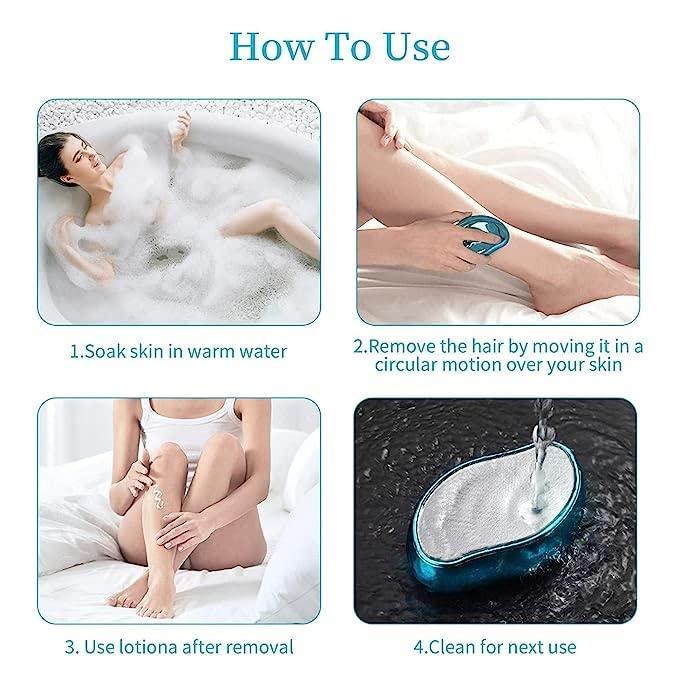 How To Use

1.Soak skin in warm water

2.Remove the hair by moving it in a circular motion over your skin

3. Use lotiona after removal

4.Clean for next use