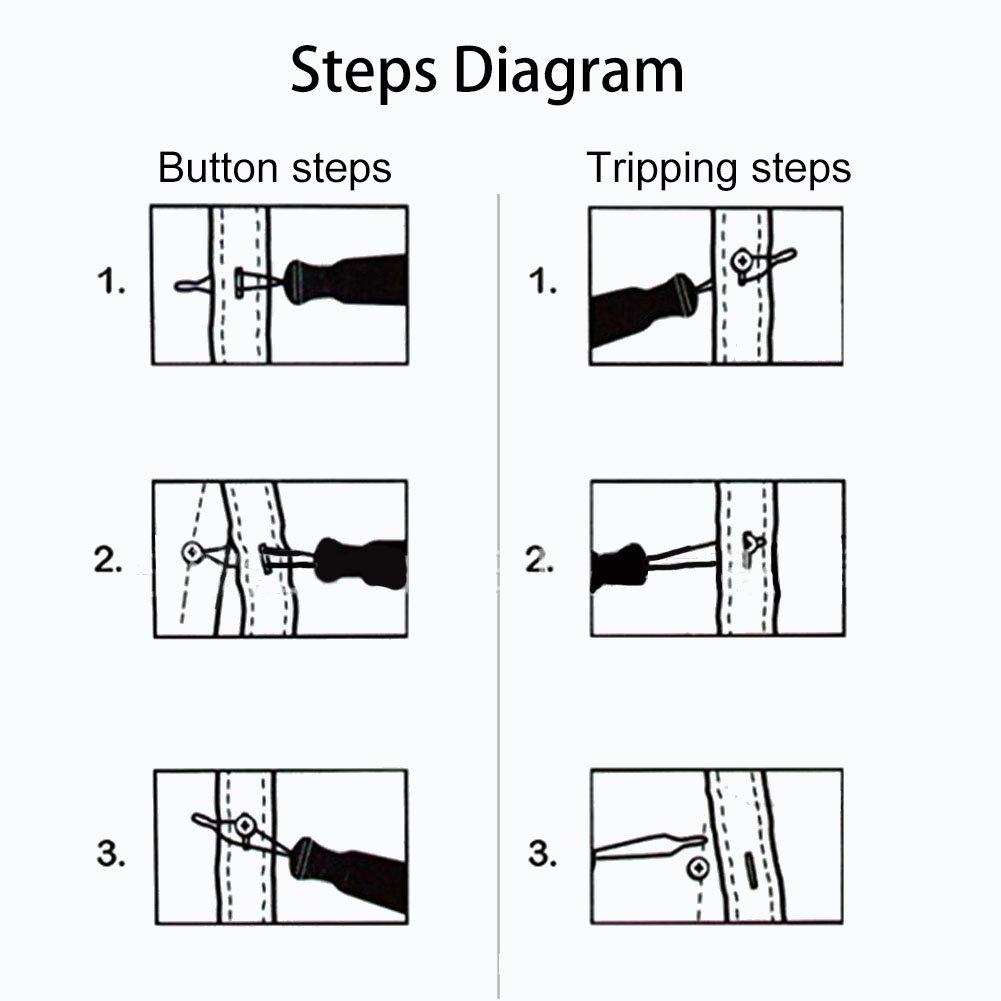 Steps Diagram

Button steps

1.

2.

3.

Tripping steps

1.

2.

3.