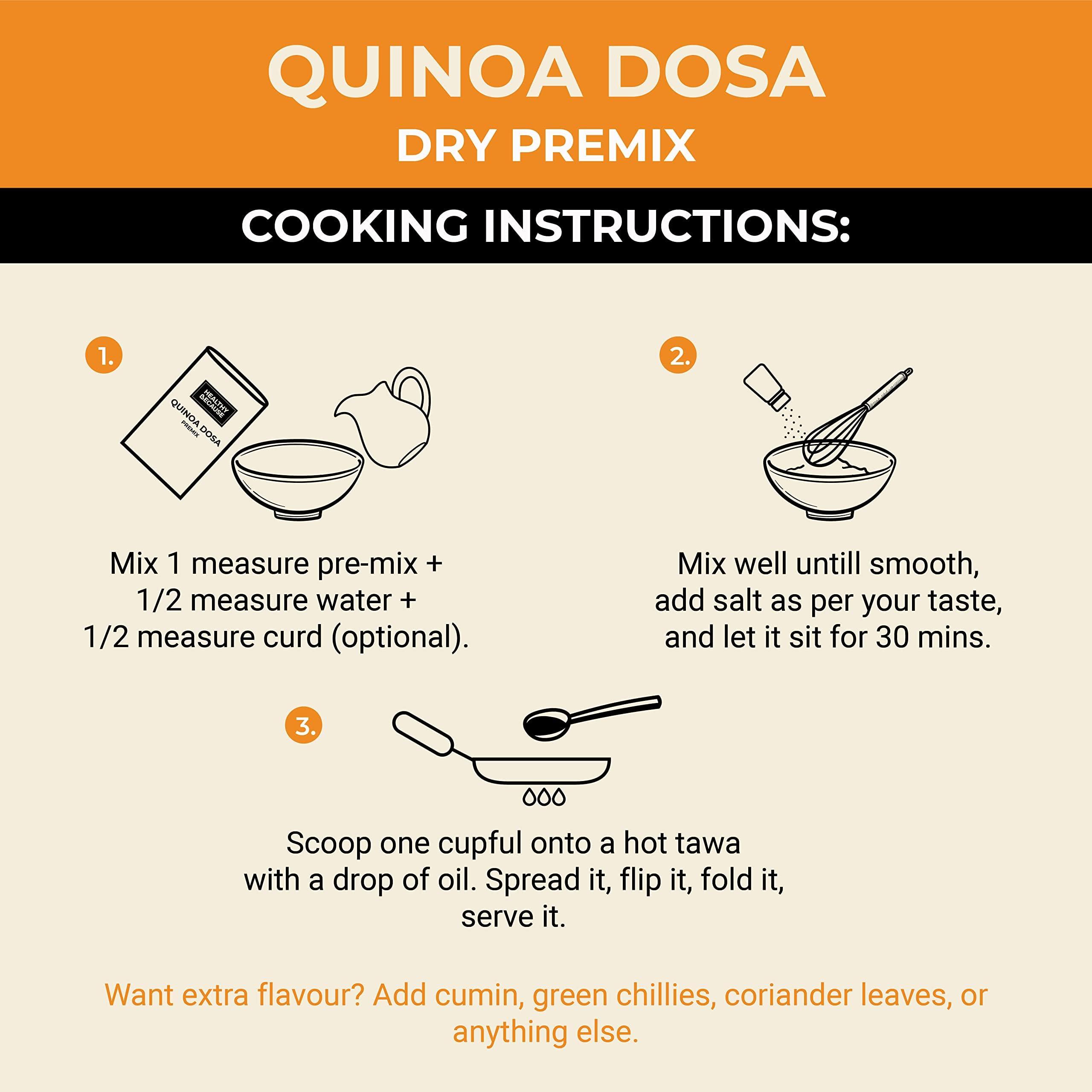 QUINOA DOSA
DRY PREMIX

COOKING INSTRUCTIONS:

1.

HEALTHY BECAUSE
QUINOA DOSA
PREMIX

Mix 1 measure pre-mix + 1/2 measure water + 1/2 measure curd (optional).

2.

Mix well untill smooth, add salt as per your taste, and let it sit for 30 mins.

3.

Scoop one cupful onto a hot tawa with a drop of oil. Spread it, flip it, fold it, serve it.

Want extra flavour? Add cumin, green chillies, coriander leaves, or anything else.