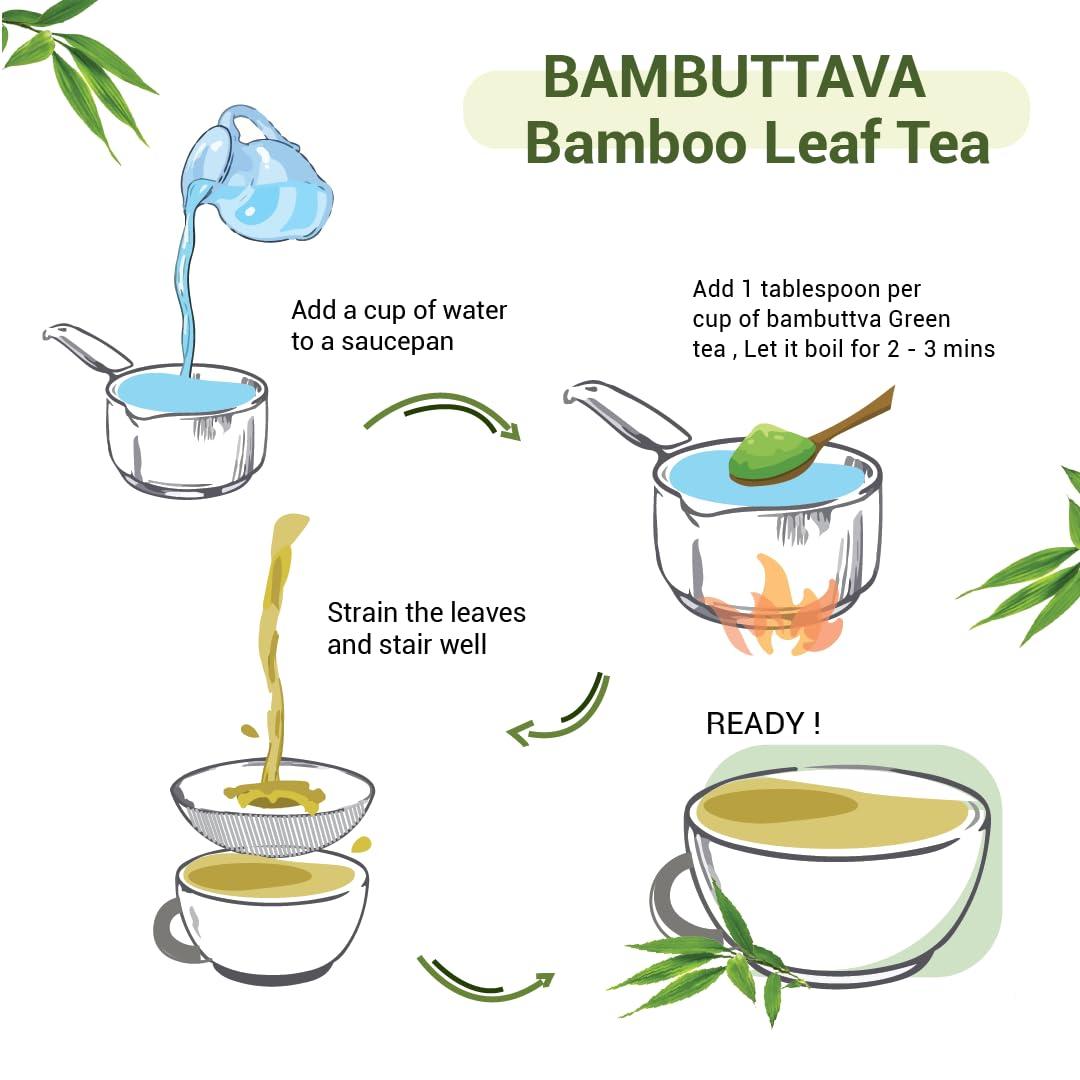 BAMBUTTAVA
Bamboo Leaf Tea

Add a cup of water to a saucepan

Add 1 tablespoon per cup of bambuttva Green tea , Let it boil for 2 - 3 mins

Strain the leaves and stair well

READY !