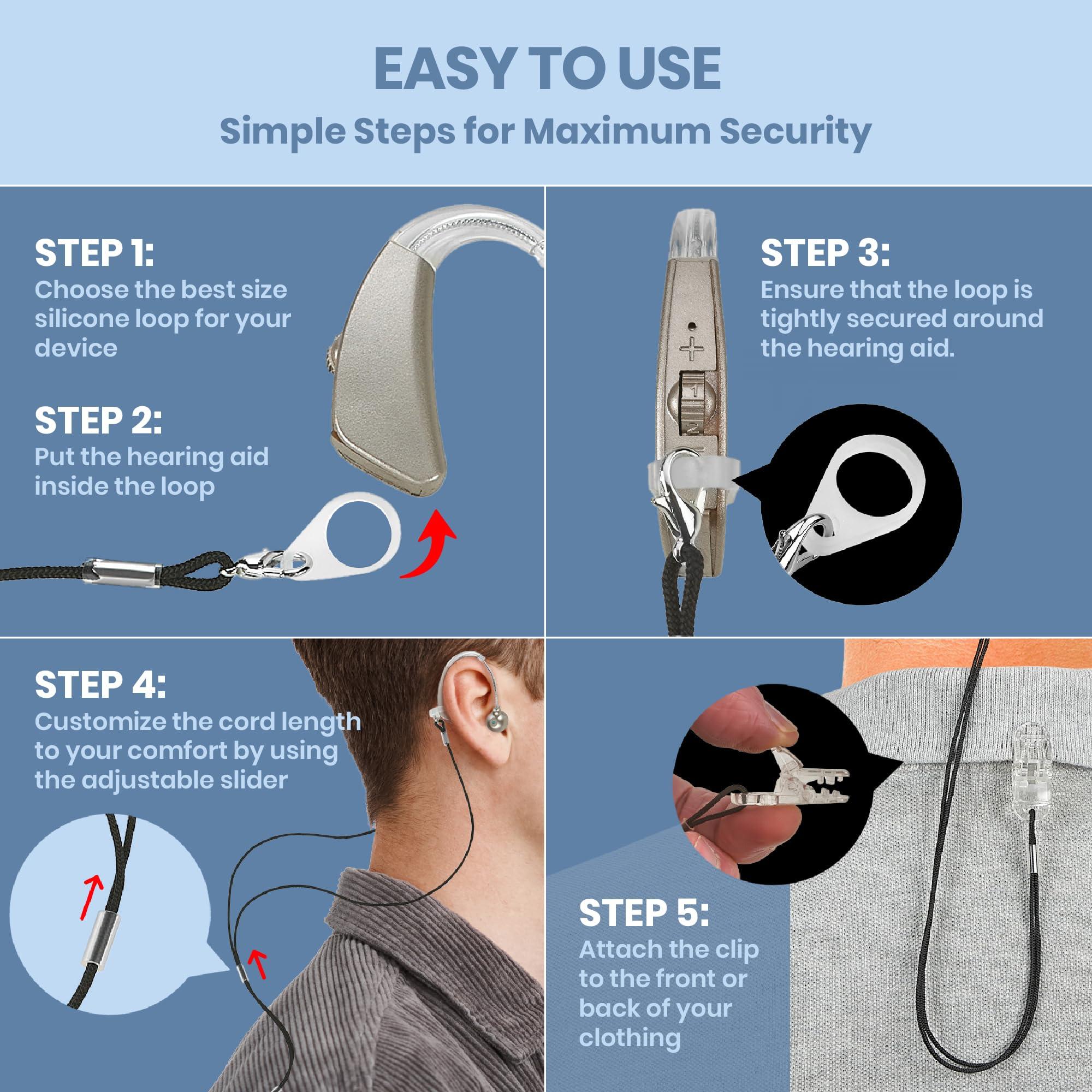 EASY TO USE

Simple Steps for Maximum Security

STEP 1:
Choose the best size silicone loop for your device

STEP 2:
Put the hearing aid inside the loop

STEP 3:
Ensure that the loop is tightly secured around the hearing aid.

+

1

2

STEP 4:
Customize the cord length to your comfort by using the adjustable slider

STEP 5:
Attach the clip to the front or back of your clothing