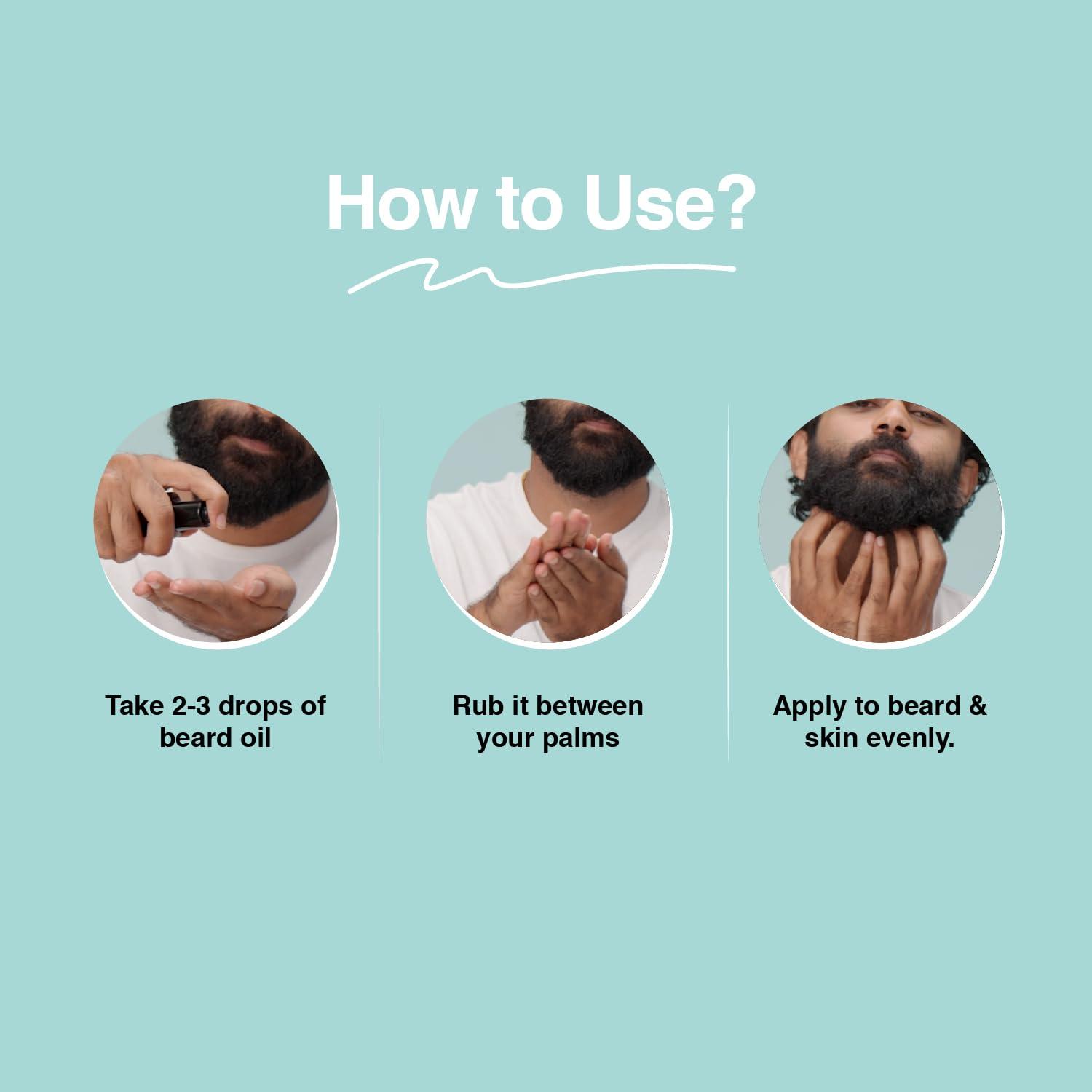 How to Use?

Take 2-3 drops of beard oil

Rub it between your palms

Apply to beard & skin evenly.